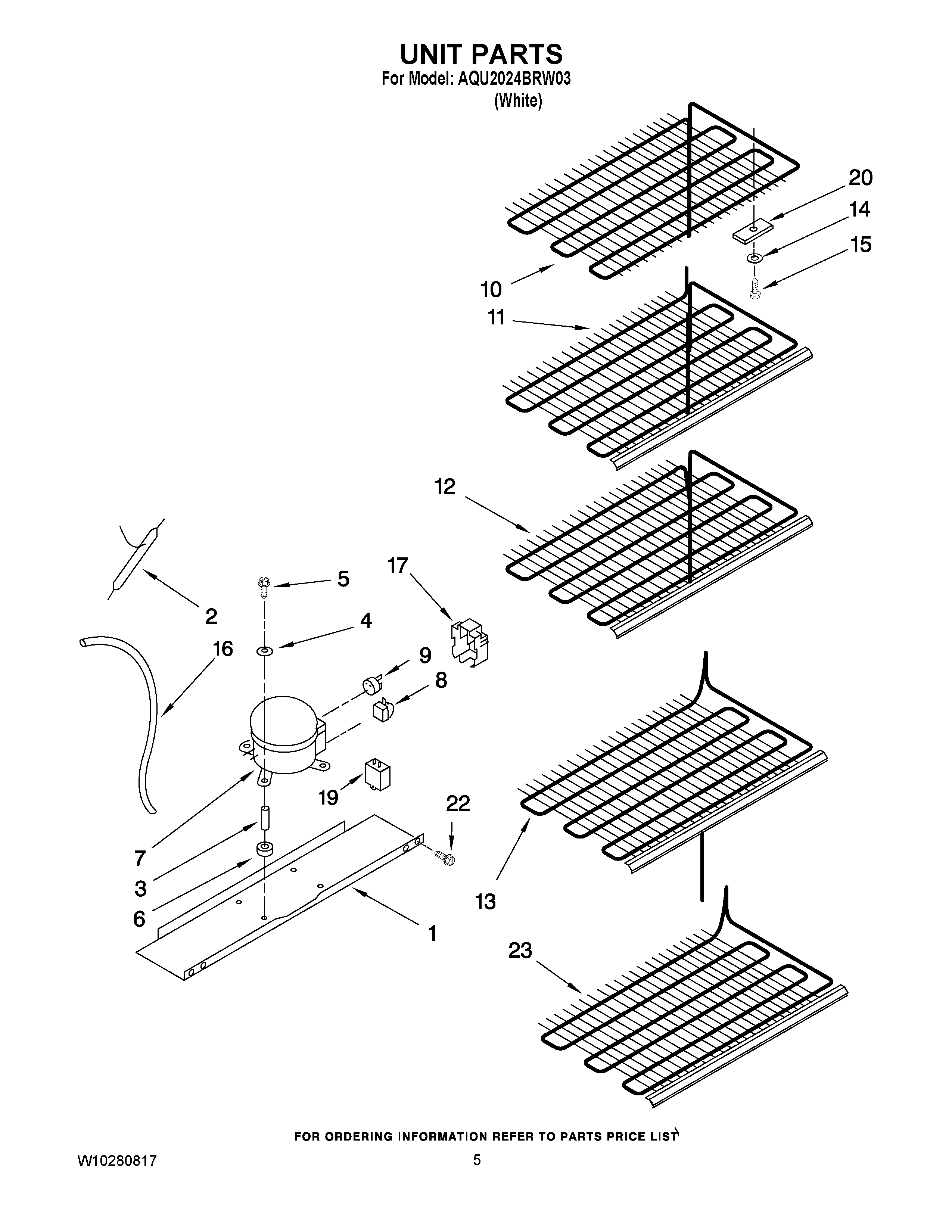 UNIT PARTS
For Model: AQU2024BRW03
(White)

20
14
15
10
11
12
17
5
2
4
16
9
8
19
22
7
3
6
1
13
23

FOR ORDERING INFORMATION REFER TO PARTS PRICE LIST

W10280817
5