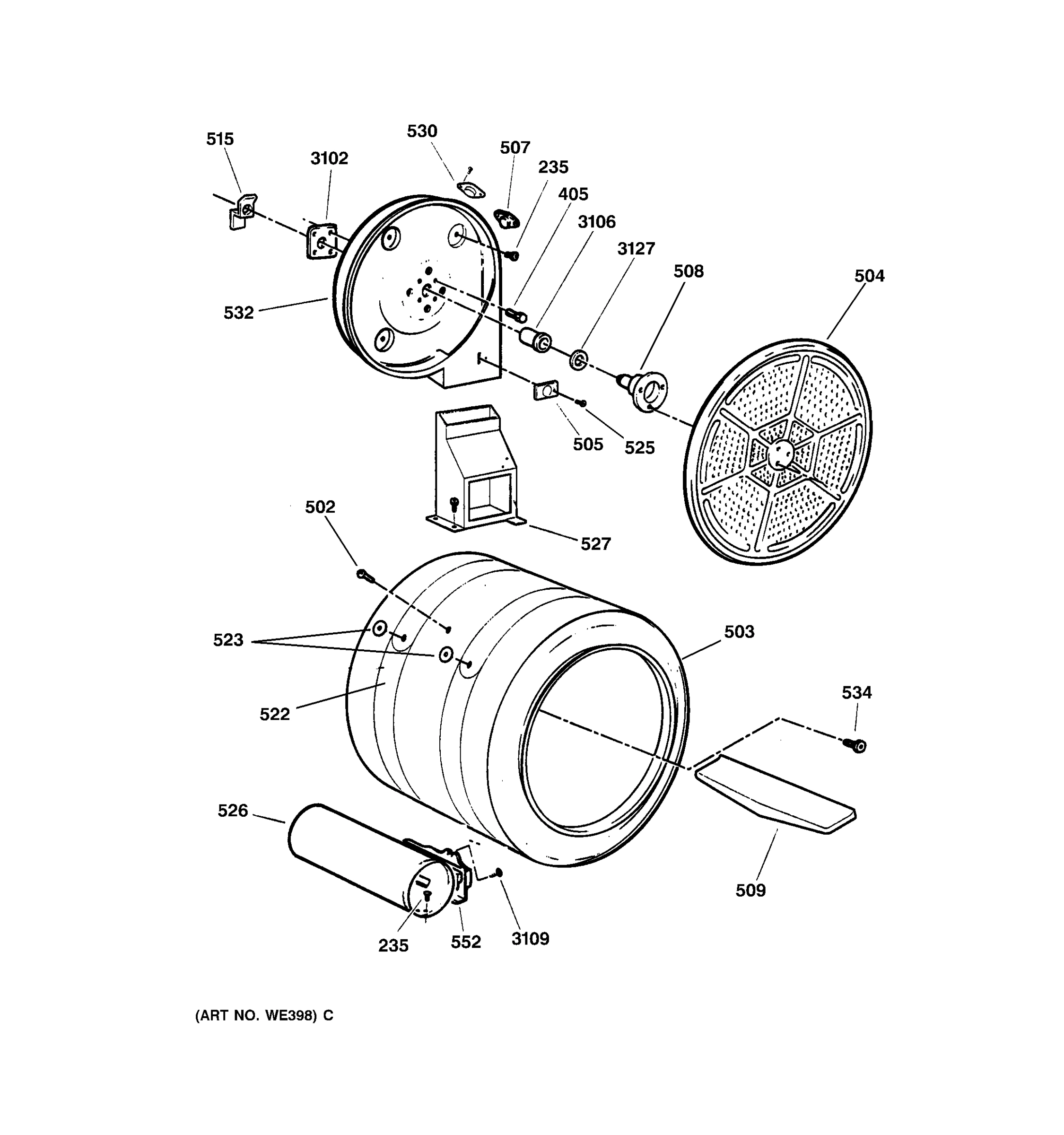 515
3102
530
507
235
405
3106
3127
508
504
532
505
525
502
527
523
503
522
534
526
509
235
552
3109

(ART NO. WE398) C