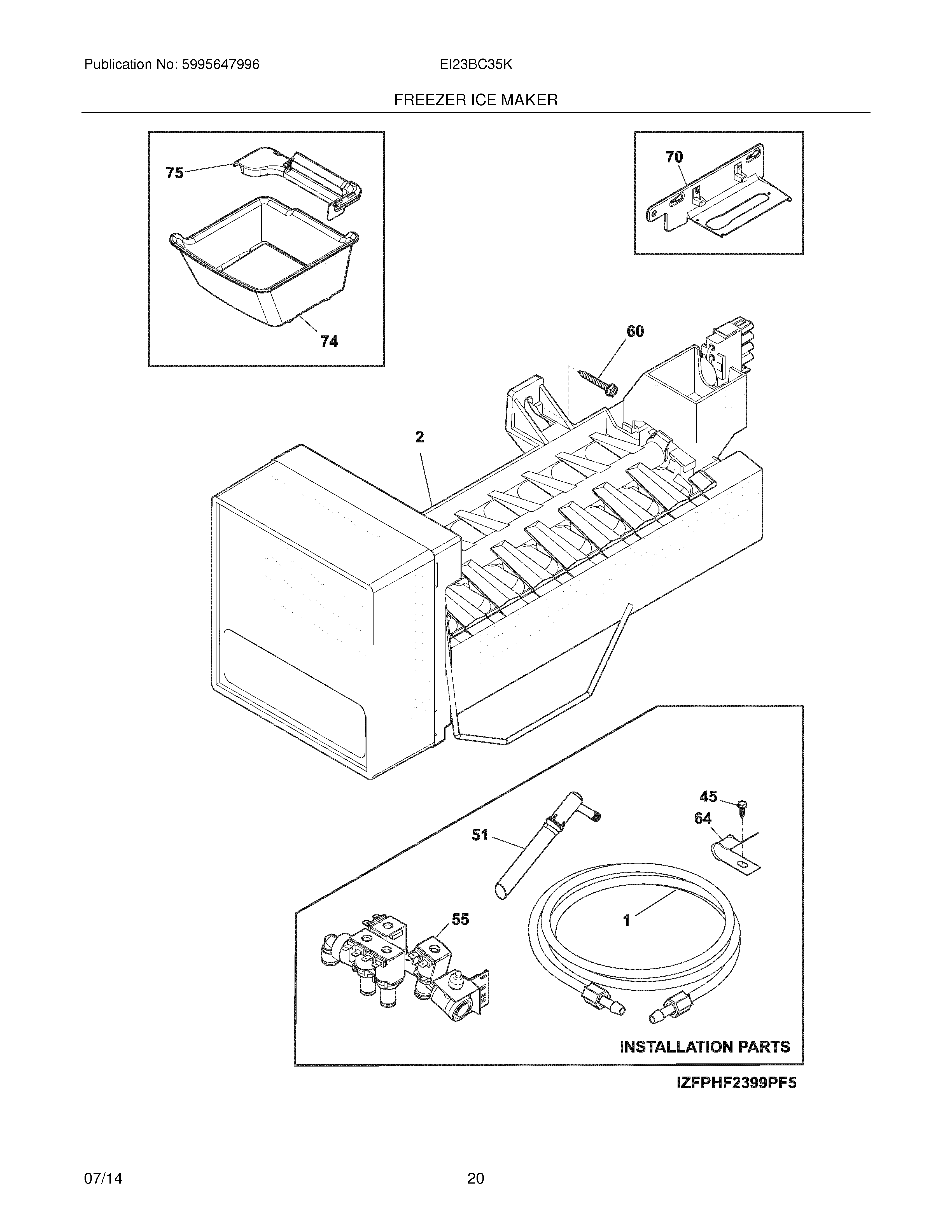 Publication No: 5995647996

EI23BC35K

FREEZER ICE MAKER

75

74

70

60

2

45

64

51

55

1

INSTALLATION PARTS

IZFPHF2399PF5

07/14

20