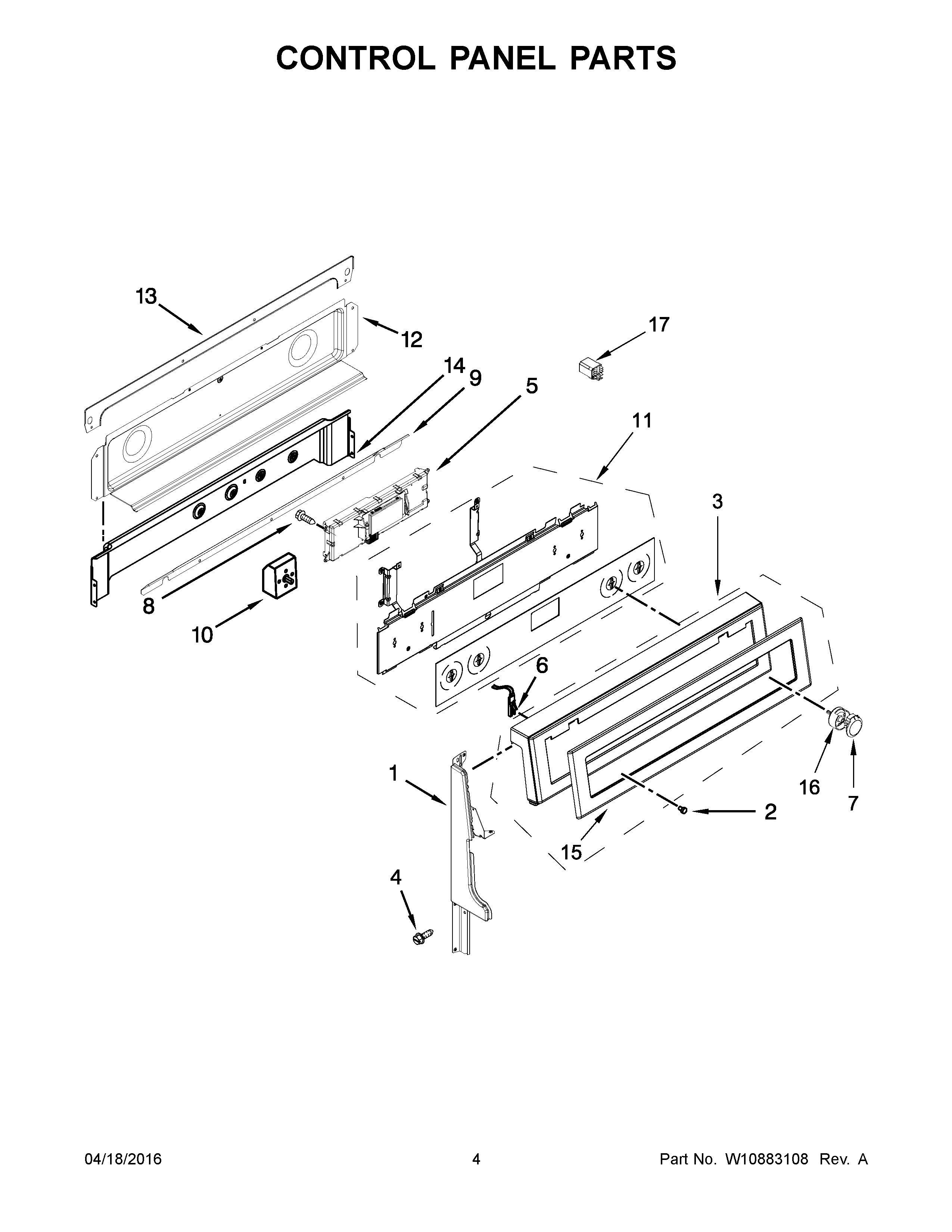 CONTROL PANEL PARTS

13
12
17
14
9
5
11
3
8
10
6
1
16
7
2
15
4

04/18/2016
4
Part No. W10883108 Rev. A