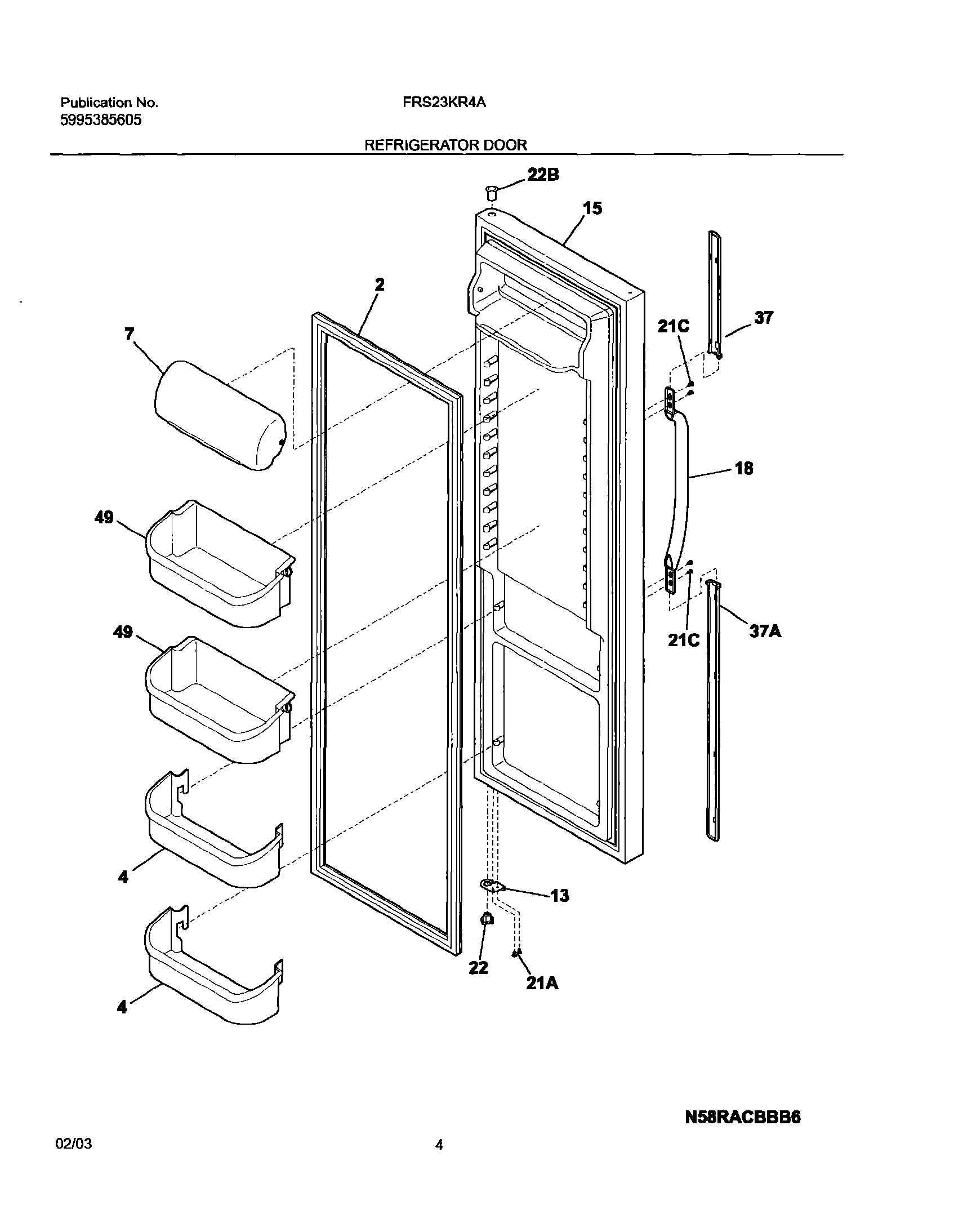 Publication No.
5995385605

FRS23KR4A

REFRIGERATOR DOOR

22B
15
2
7
21C
37
18
49
49
21C
37A
4
13
22
21A
4

N58RACBBB6

02/03

4