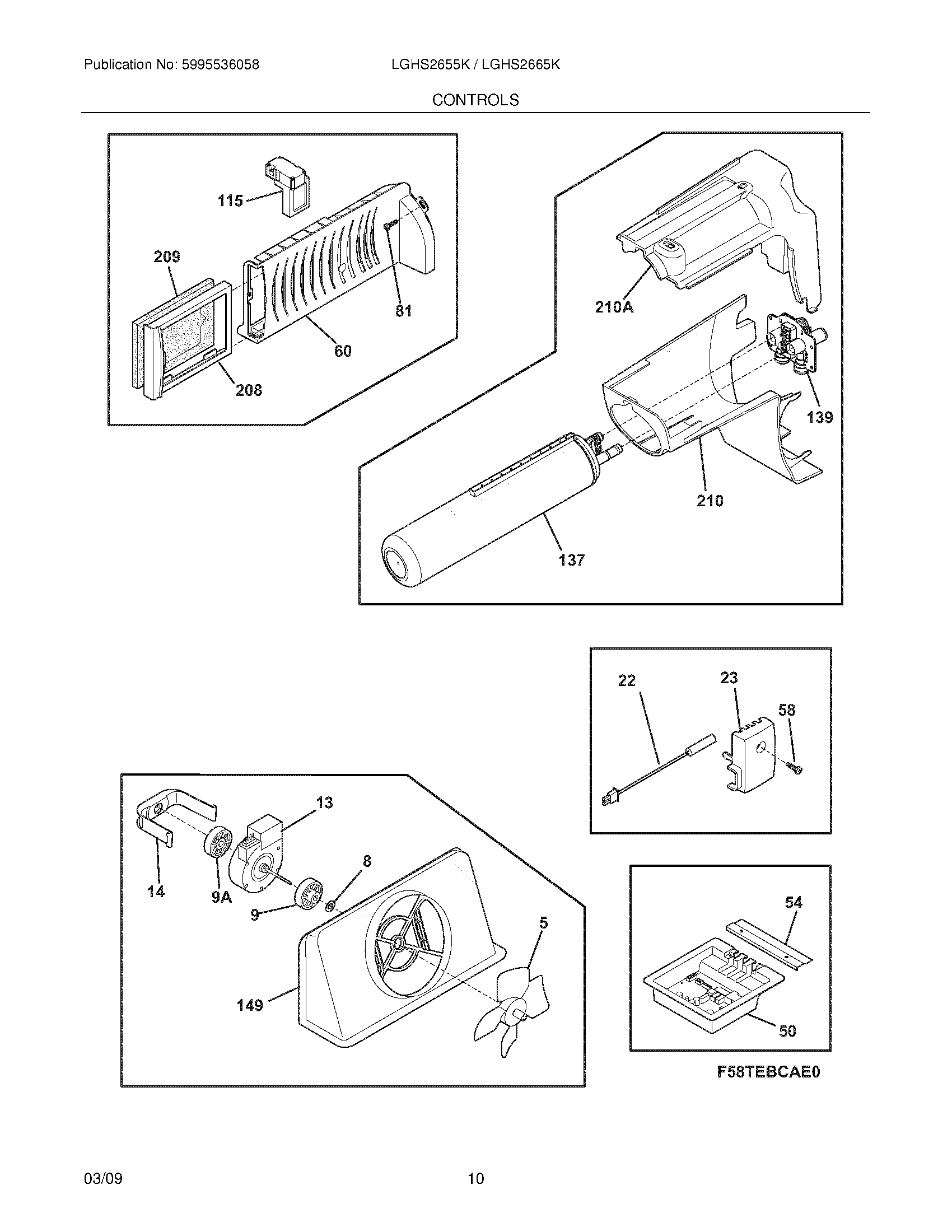 Publication No: 5995536058 LGHS2655K / LGHS2665K

CONTROLS

115

209

81

60

208

210A

139

210

137

22

23

58

13

8

14

9A

9

5

149

54

50

F58TEBCAE0

03/09

10