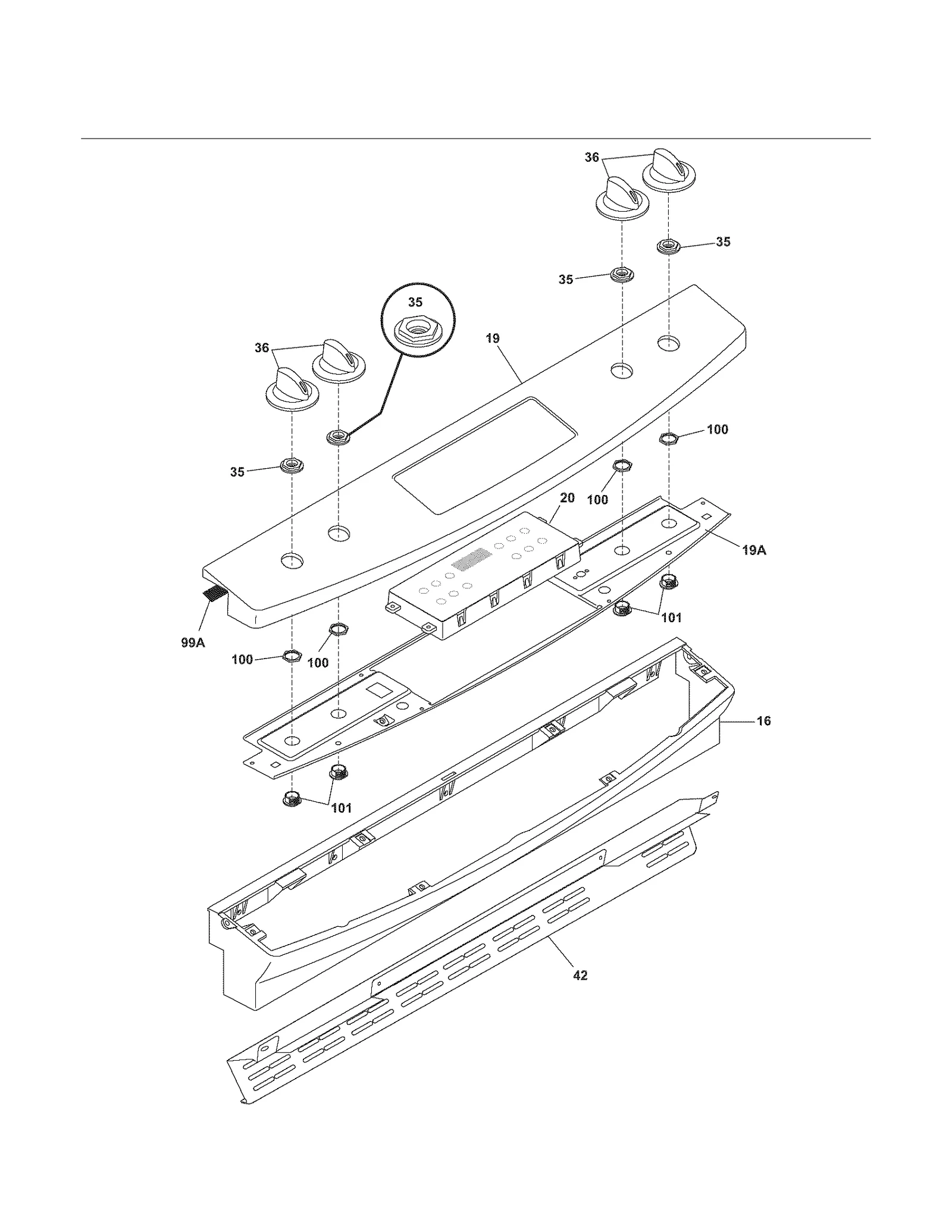 36
35
35
35
36
19
100
35
100
20
19A
101
99A
100
100
16
101
42