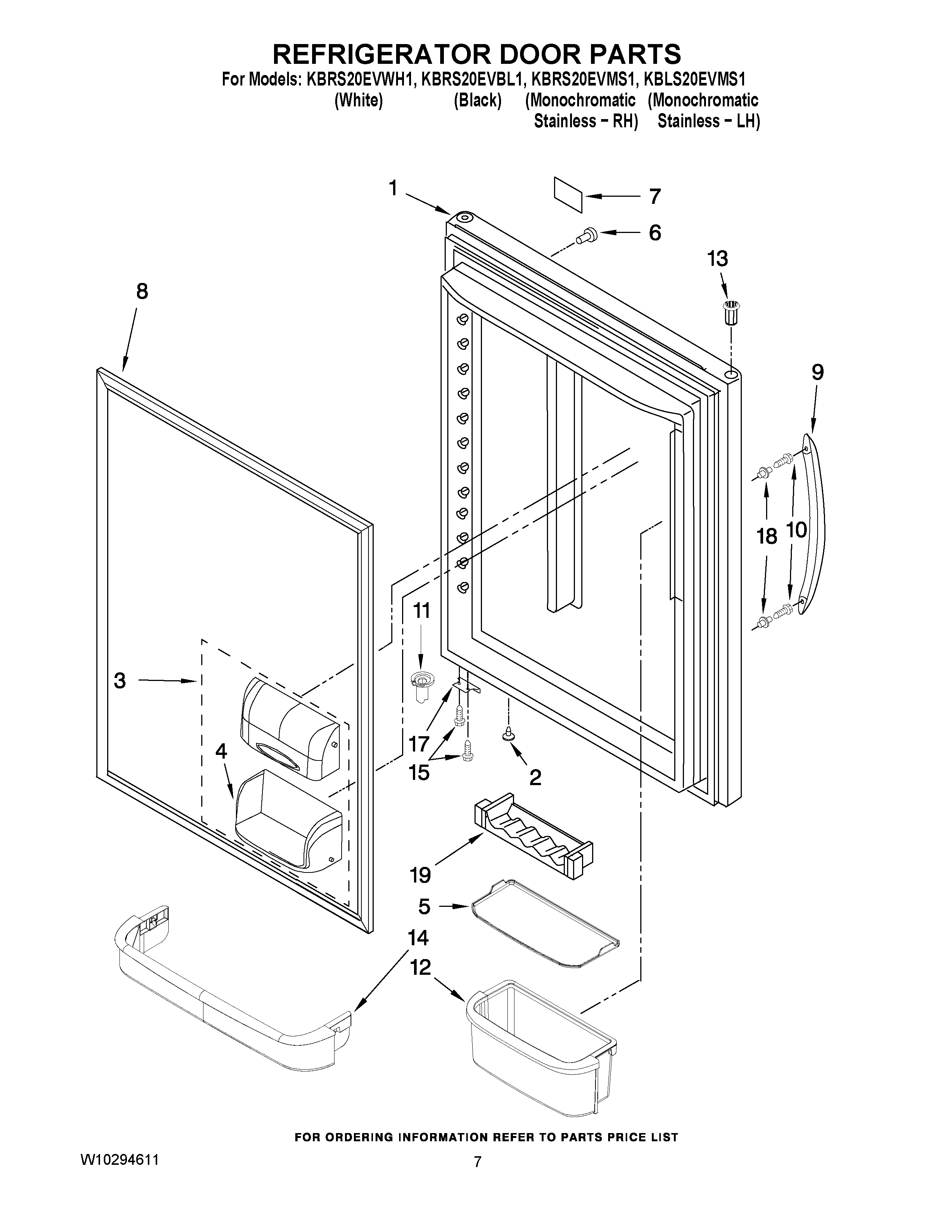 REFRIGERATOR DOOR PARTS

For Models: KBRS20EVWH1, KBRS20EVBL1, KBRS20EVMS1, KBLS20EVMS1
(White) (Black) (Monochromatic Stainless – RH) (Monochromatic Stainless – LH)

1
7
6
13
8
9
18
10
11
3
17
15
2
4
19
5
14
12

FOR ORDERING INFORMATION REFER TO PARTS PRICE LIST

W10294611

7