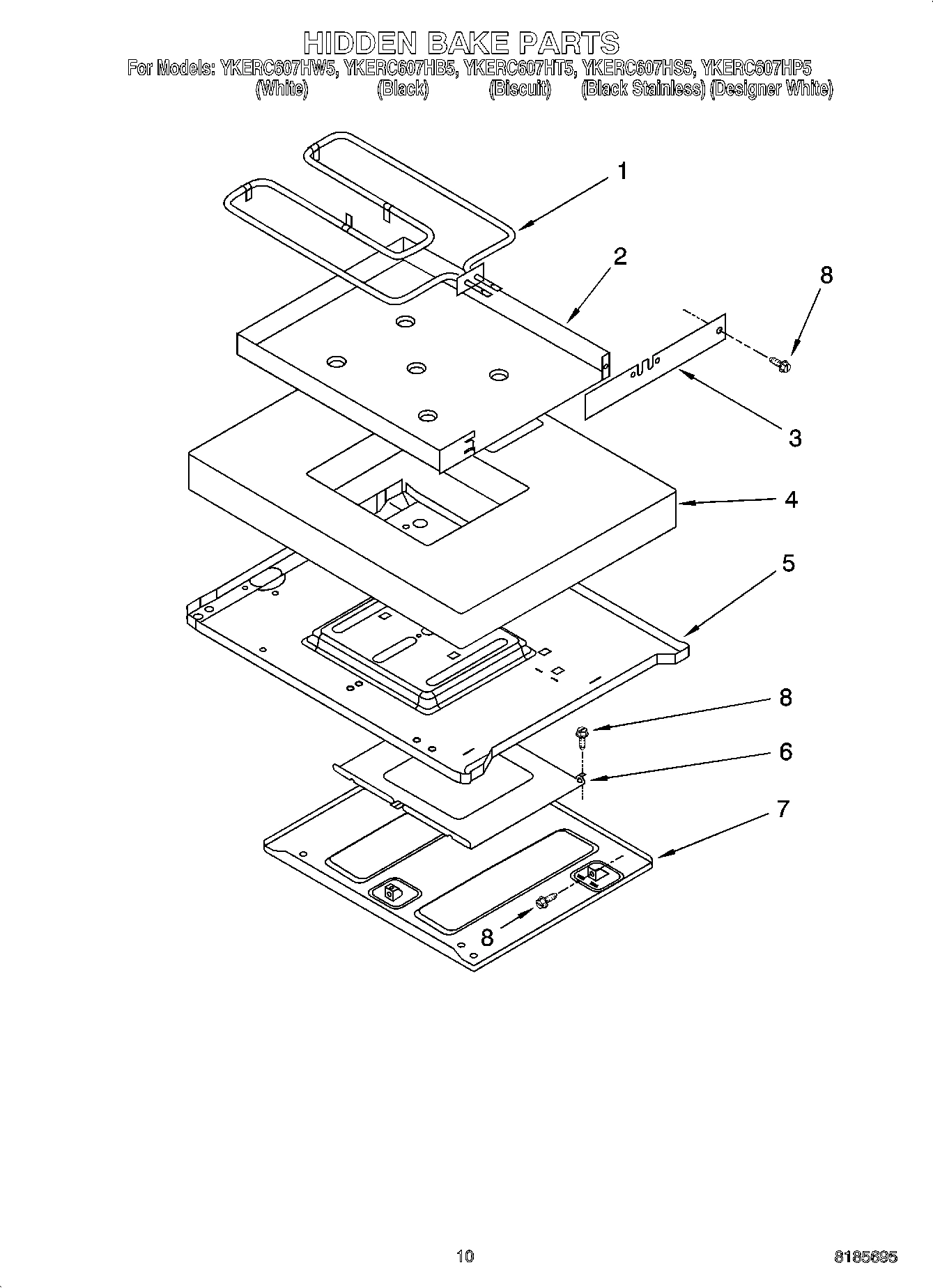 HIDDEN BAKE PARTS
For Models: YKERC607HW5, YKERC607HB5, YKERC607HT5, YKERC607HS5, YKERC607HP5
(White) (Black) (Biscuit) (Black Stainless) (Designer White)

1
2
8
3
4
5
8
6
7
8

10
8185695