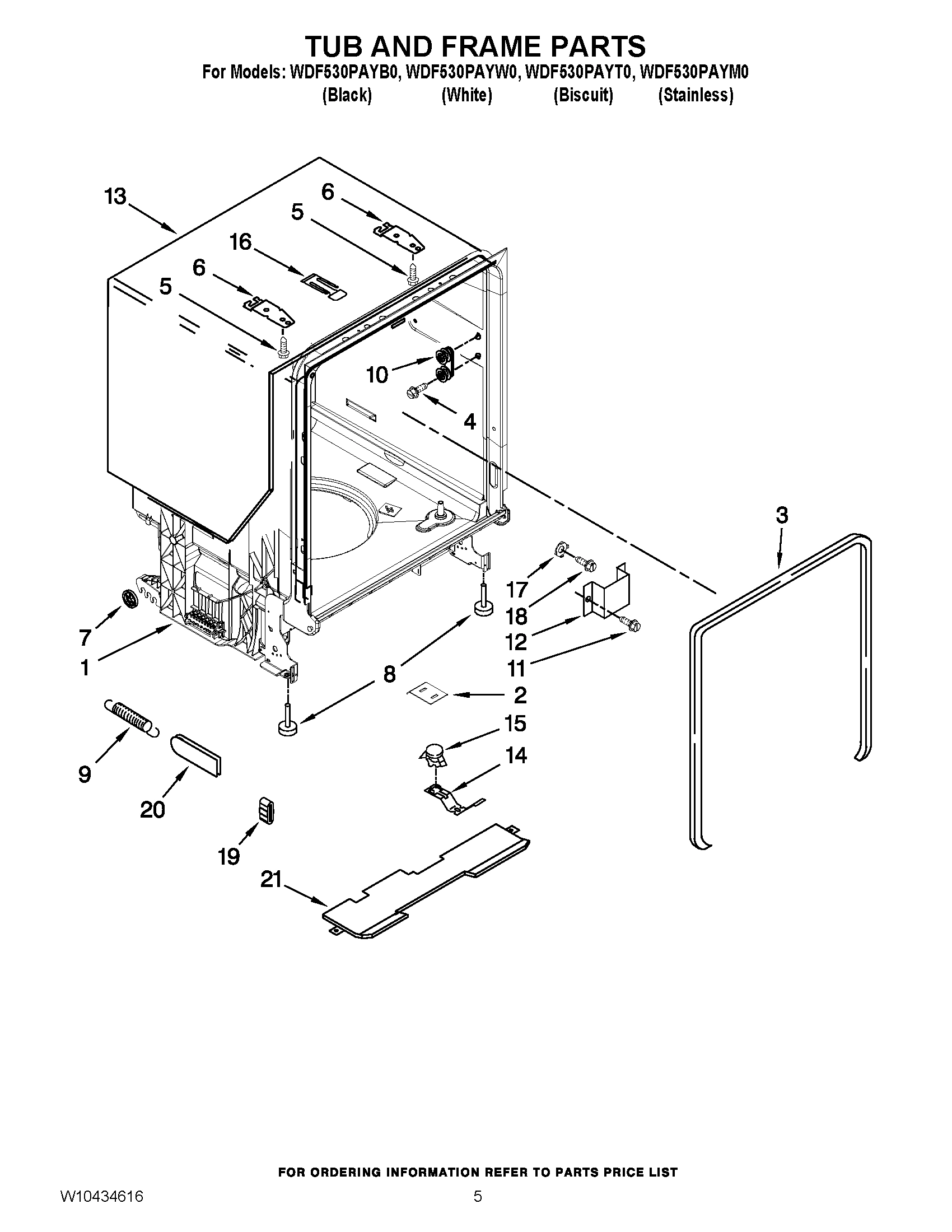 TUB AND FRAME PARTS
For Models: WDF530PAYB0, WDF530PAYW0, WDF530PAYT0, WDF530PAYM0
(Black) (White) (Biscuit) (Stainless)

13
6
5
16
6
5
10
4
3
17
18
12
11
7
1
8
2
15
14
9
20
19
21

FOR ORDERING INFORMATION REFER TO PARTS PRICE LIST
W10434616
5