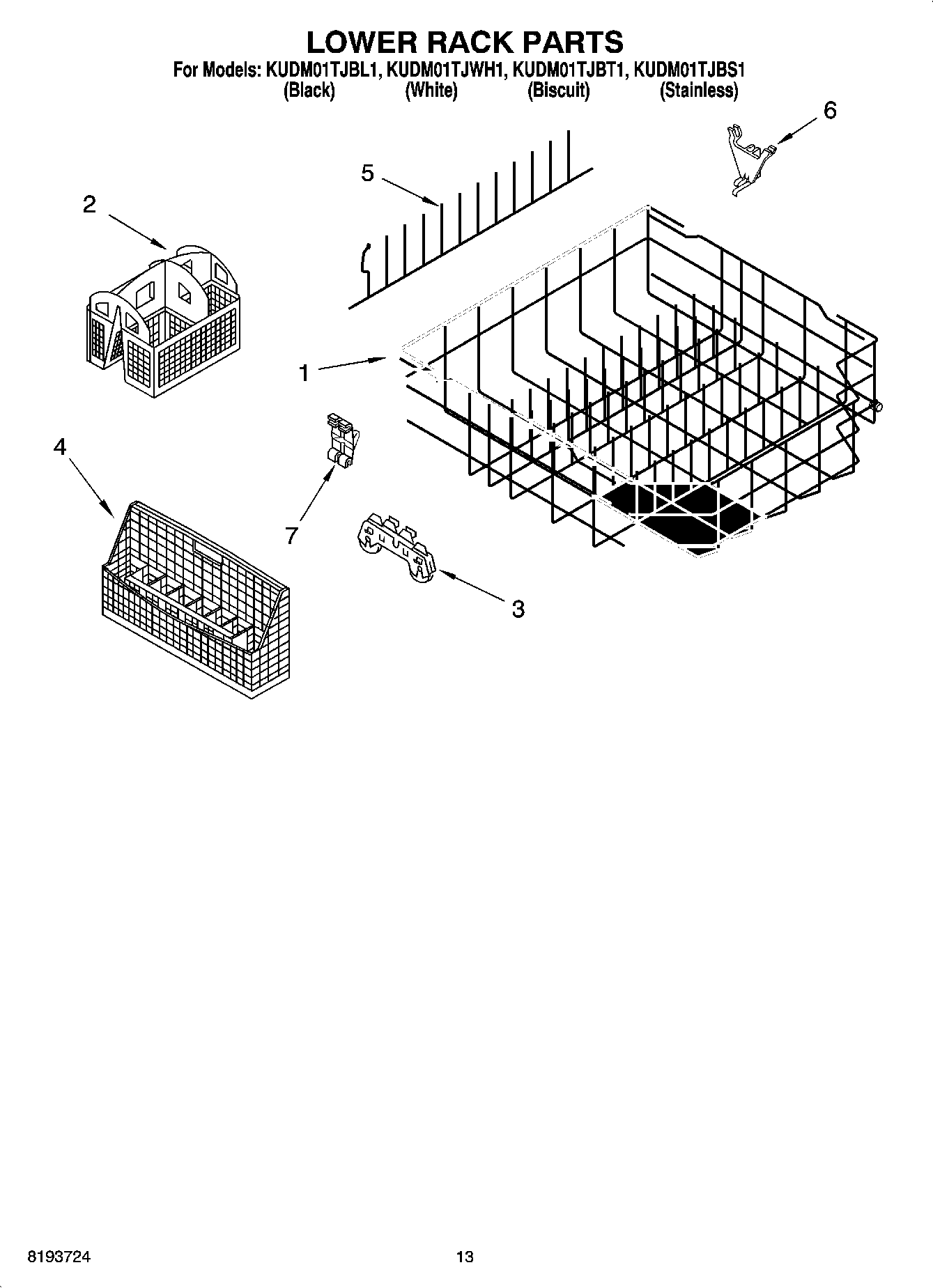 LOWER RACK PARTS

For Models: KUDM01TJBL1, KUDM01TJWH1, KUDM01TJBT1, KUDM01TJBS1
(Black) (White) (Biscuit) (Stainless)

6

5

2

1

4

7

3

8193724

13