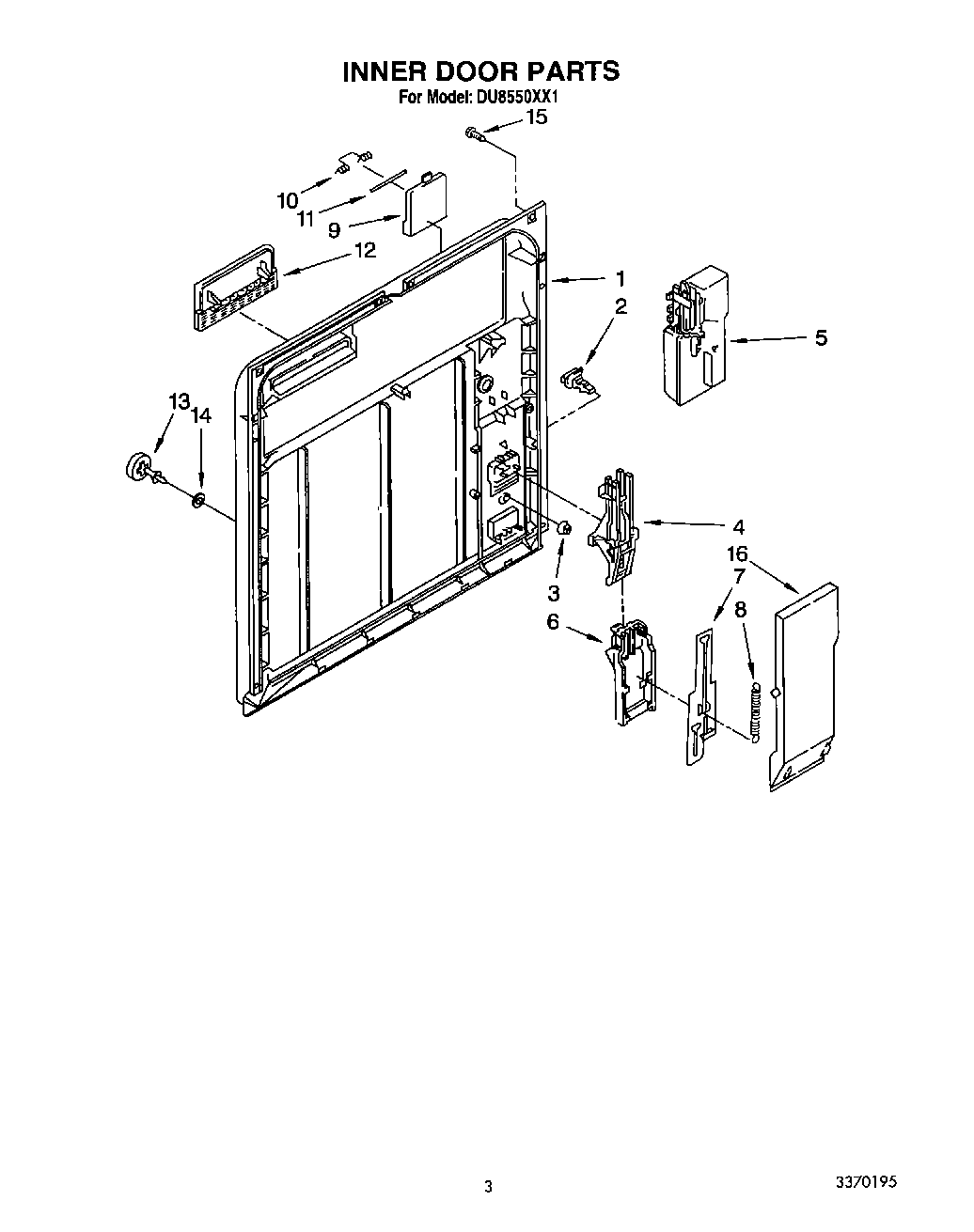 INNER DOOR PARTS
For Model: DU8550XX1

15
10
11
9
12
1
2
5
13
14
4
16
7
8
3
6

3

3370195