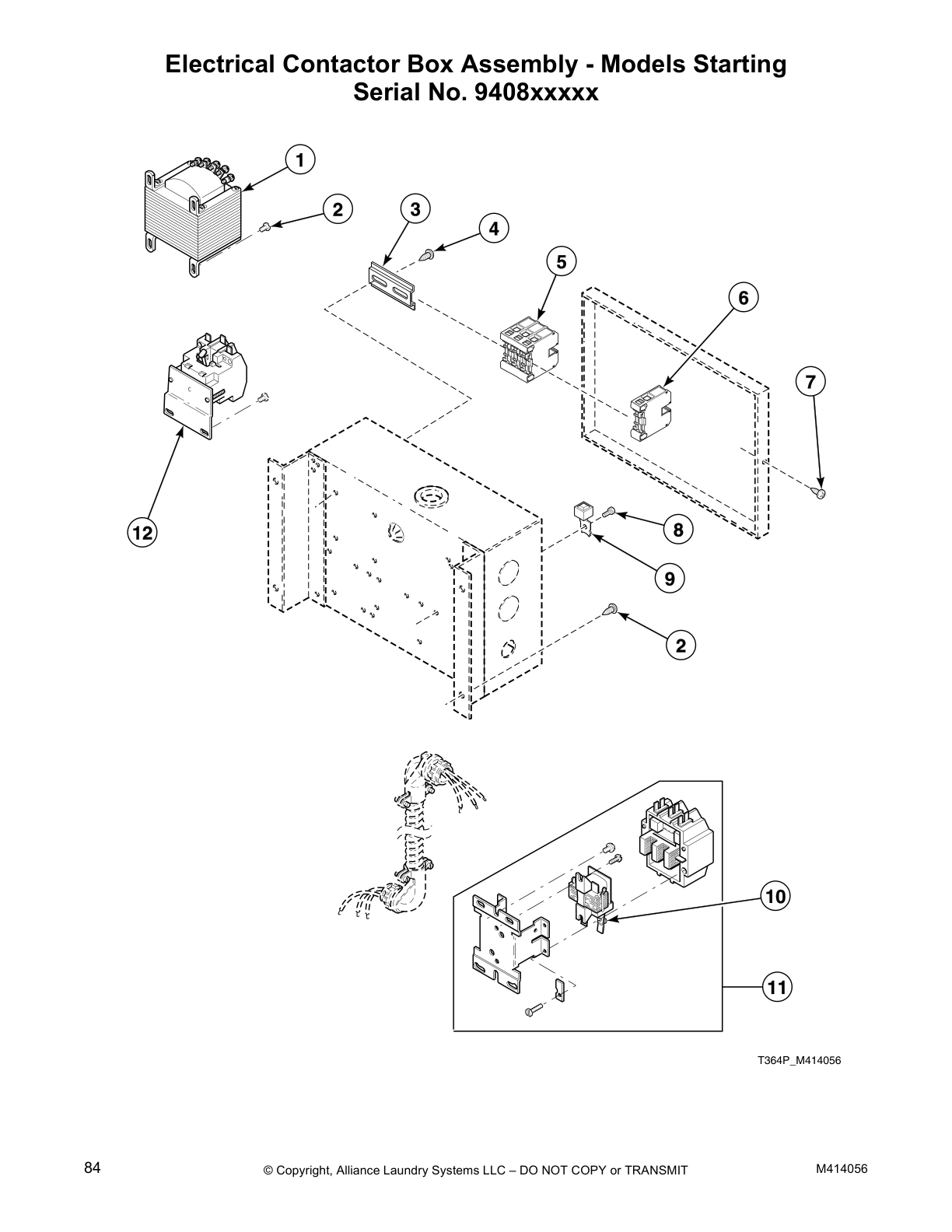 Electrical Contactor Box Assembly - Models Starting Serial No. 9408xxxxx

1

2

3

4

5

6

7

12

8

9

2

10

11

T364P_M414056

84

© Copyright, Alliance Laundry Systems LLC – DO NOT COPY or TRANSMIT

M414056