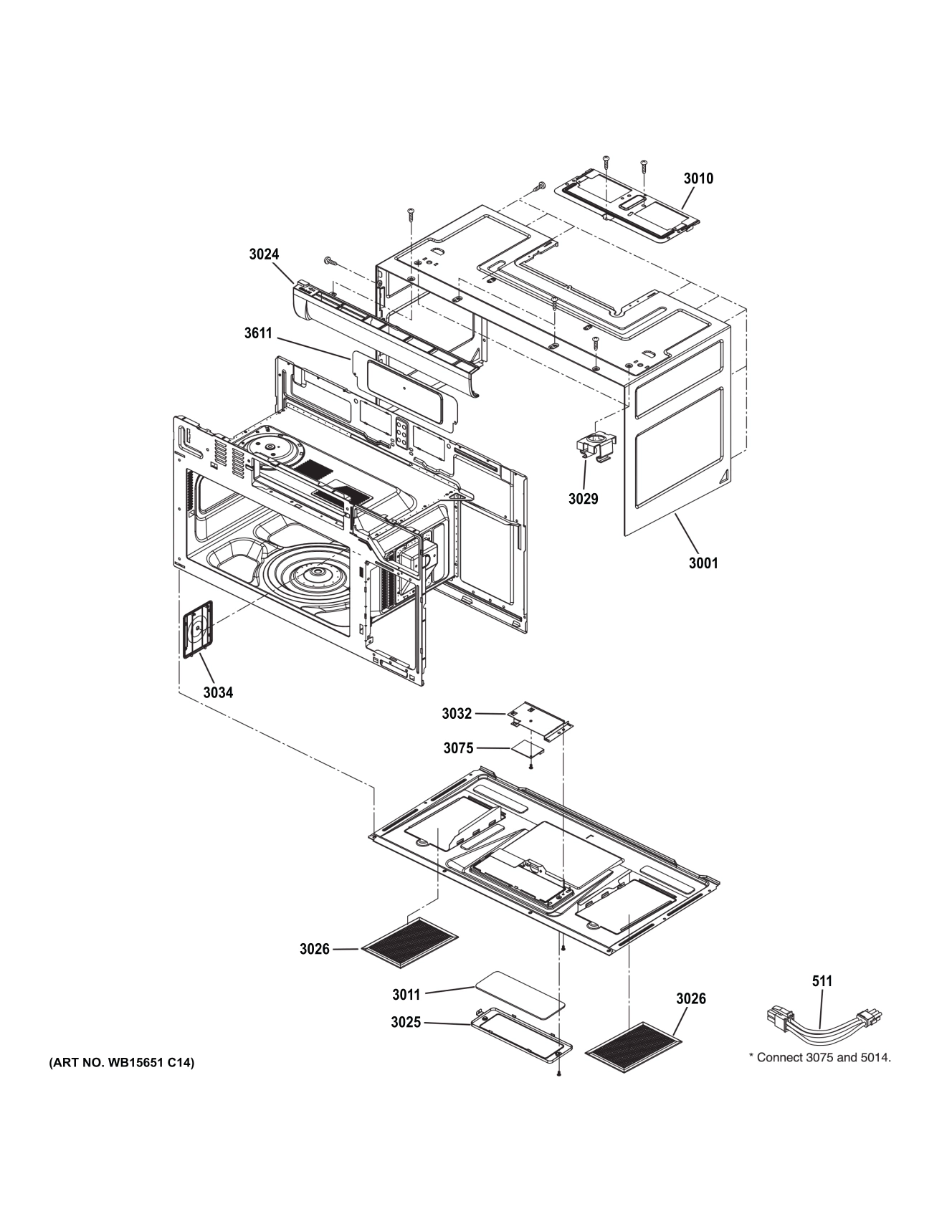 3010

3024

3611

3029

3001

3034

3032

3075

3026

3011

3025

3026

511

* Connect 3075 and 5014.

(ART NO. WB15651 C14)