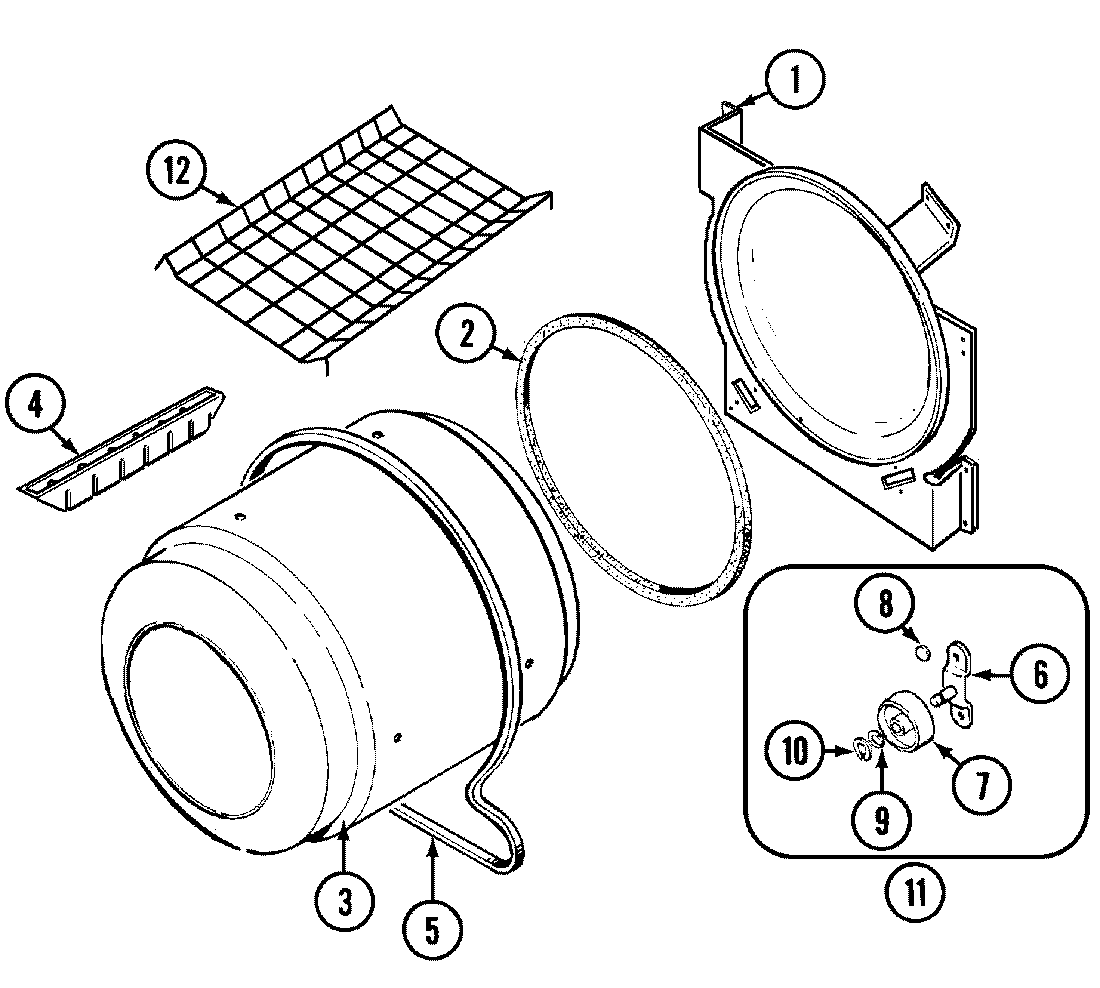 1
12
2
4
8
6
10
7
9
3
5
11