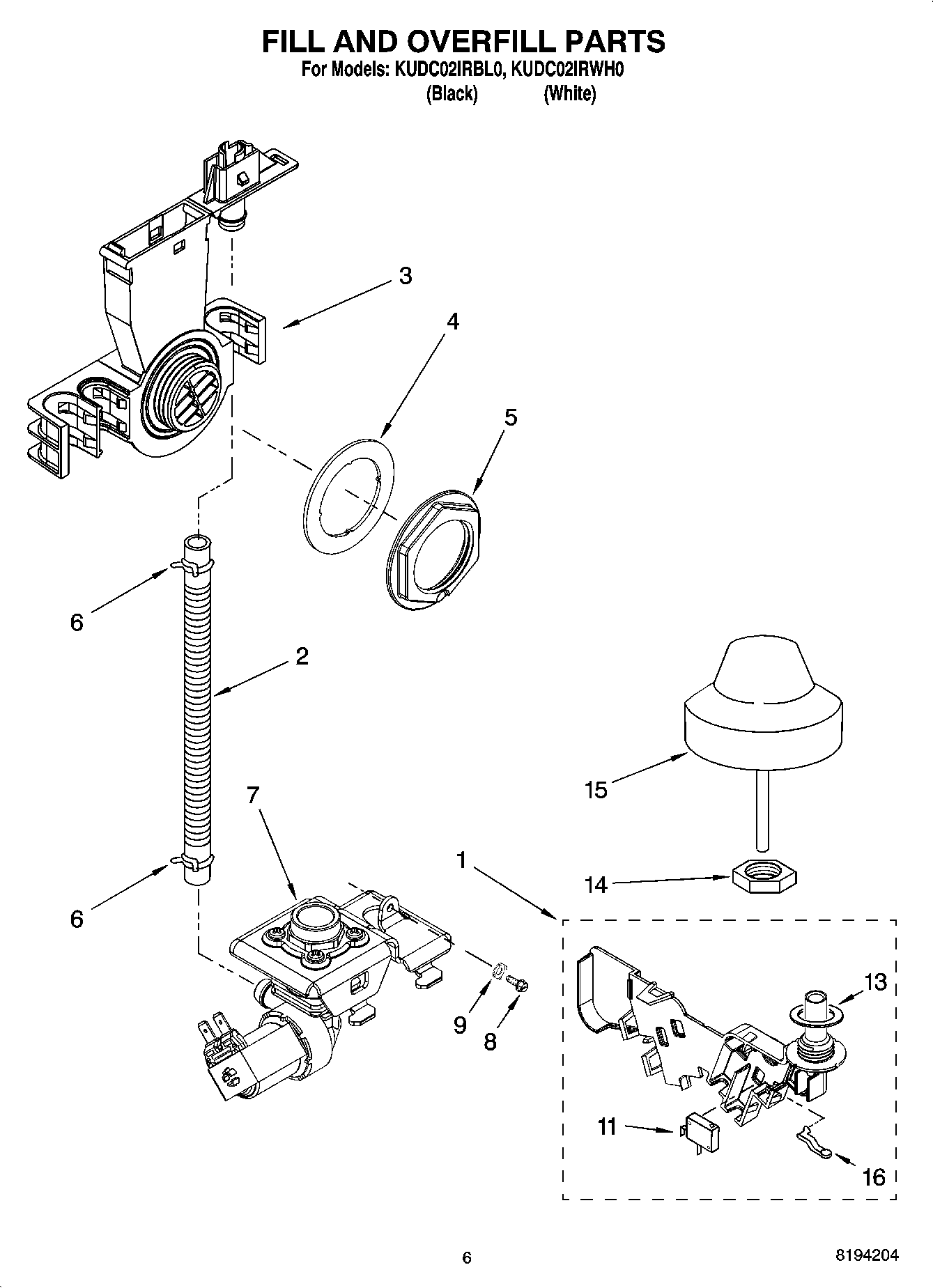 FILL AND OVERFILL PARTS
For Models: KUDC02IRBL0, KUDC02IRWH0
(Black) (White)

3
4
5
6
2
15
7
1
14
6
13
9
8
11
16

6
8194204