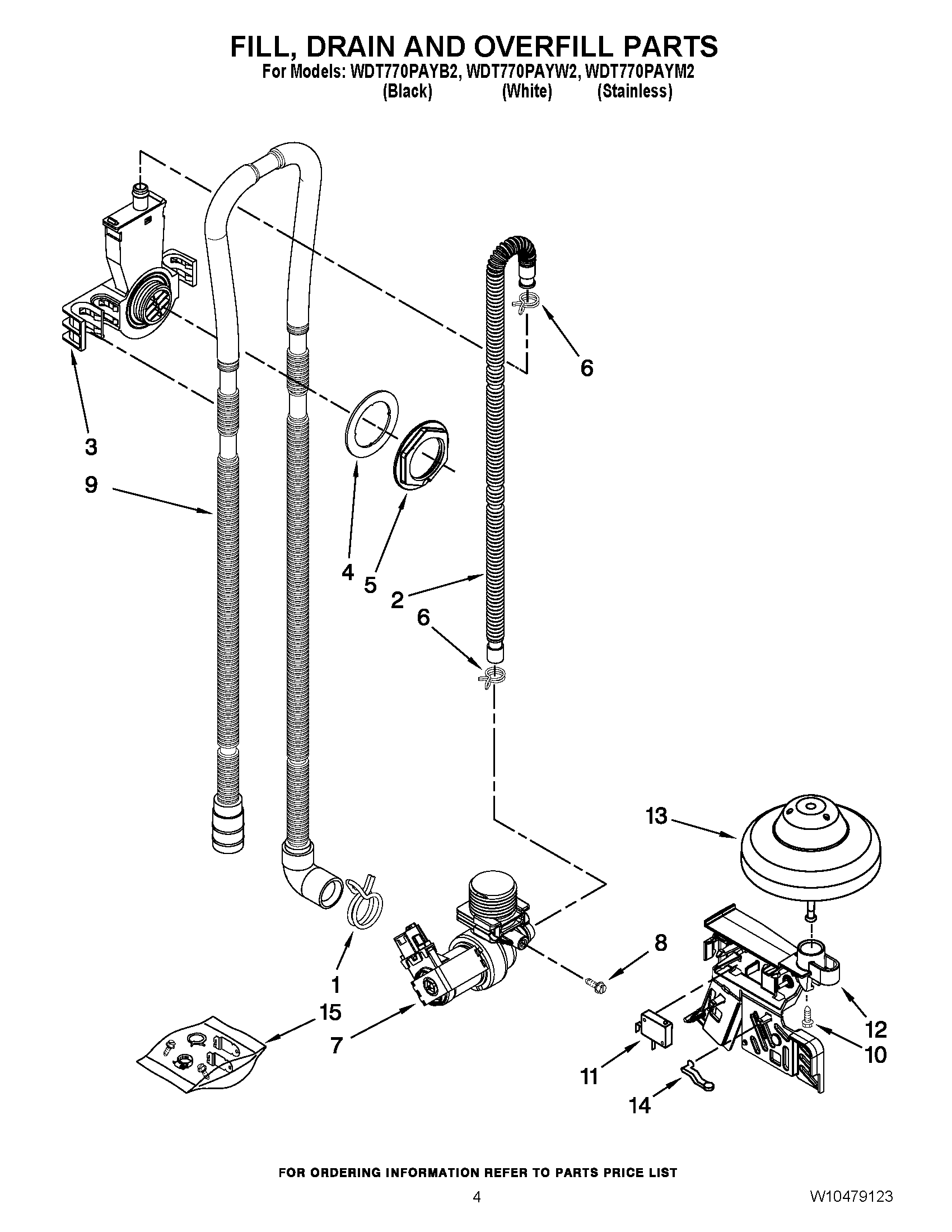 FILL, DRAIN AND OVERFILL PARTS
For Models: WDT770PAYB2, WDT770PAYW2, WDT770PAYM2
(Black) (White) (Stainless)

6
3
9
4
5
2
6
13
8
1
15
7
12
10
11
14

FOR ORDERING INFORMATION REFER TO PARTS PRICE LIST
4
W10479123