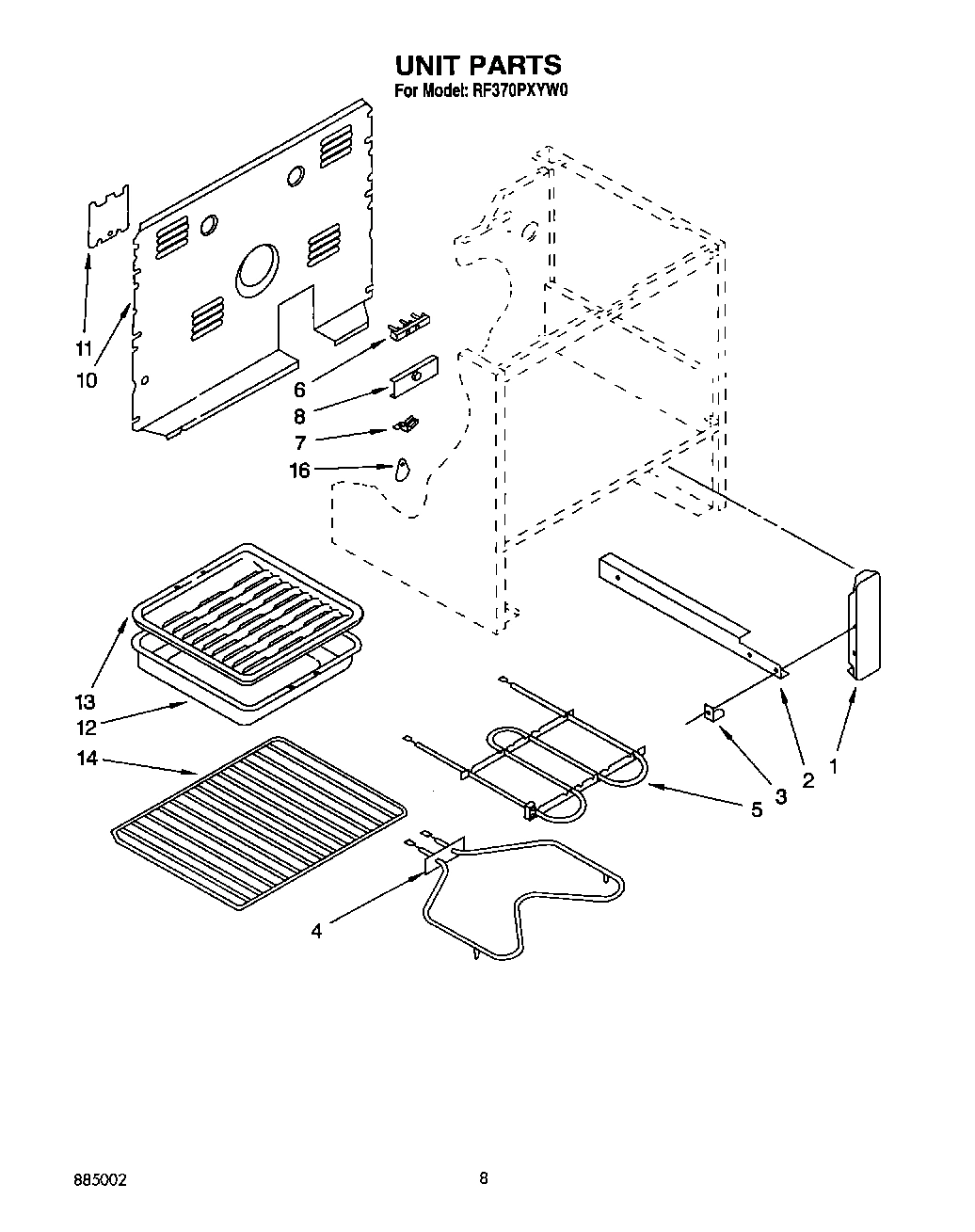 UNIT PARTS
For Model: RF370PXYW0

11
10
6
8
7
16
13
12
14
5
3
2
1
4

885002

8