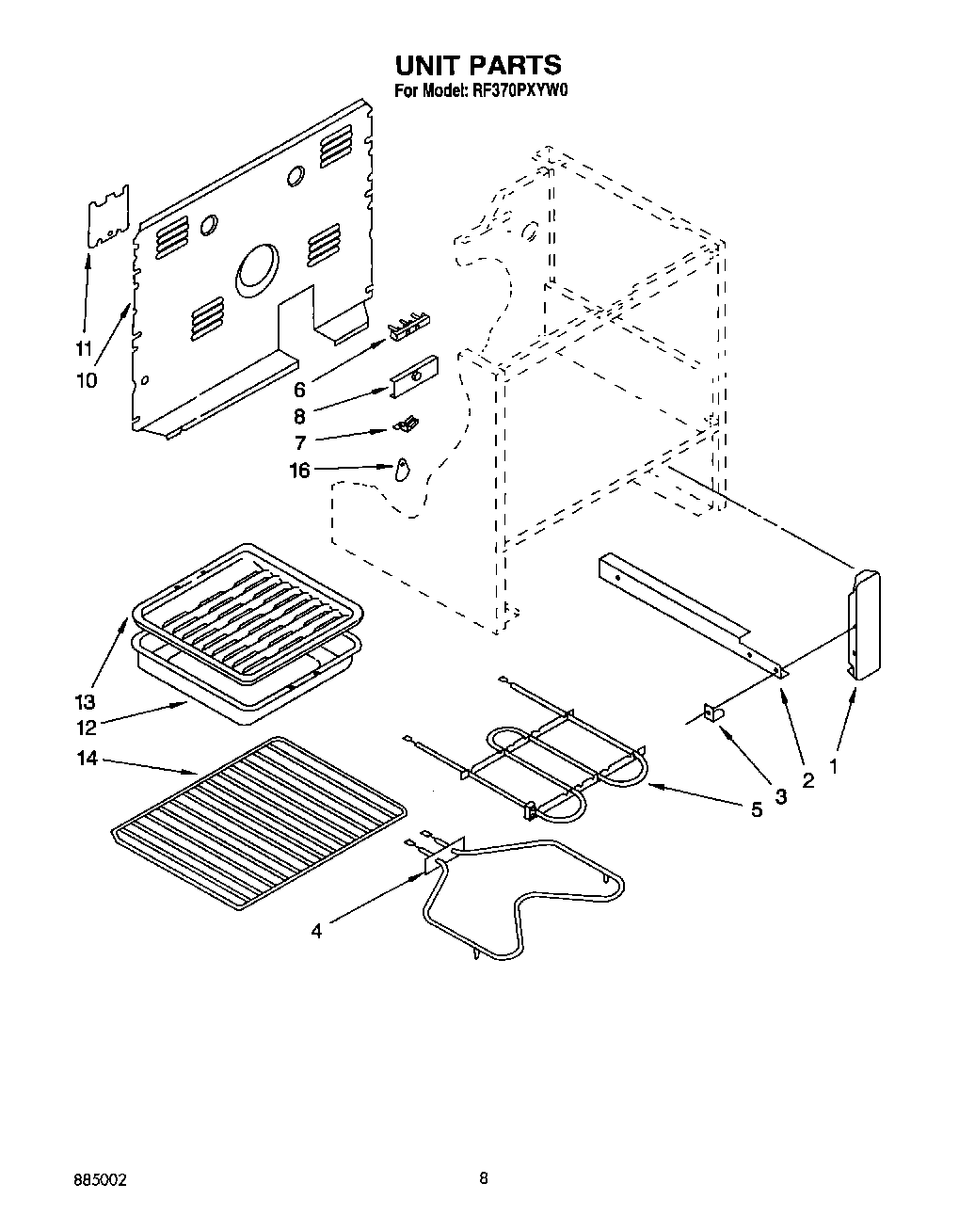 UNIT PARTS
For Model: RF370PXYW0

11
10
6
8
7
16
13
12
14
5
3
2
1
4

885002

8