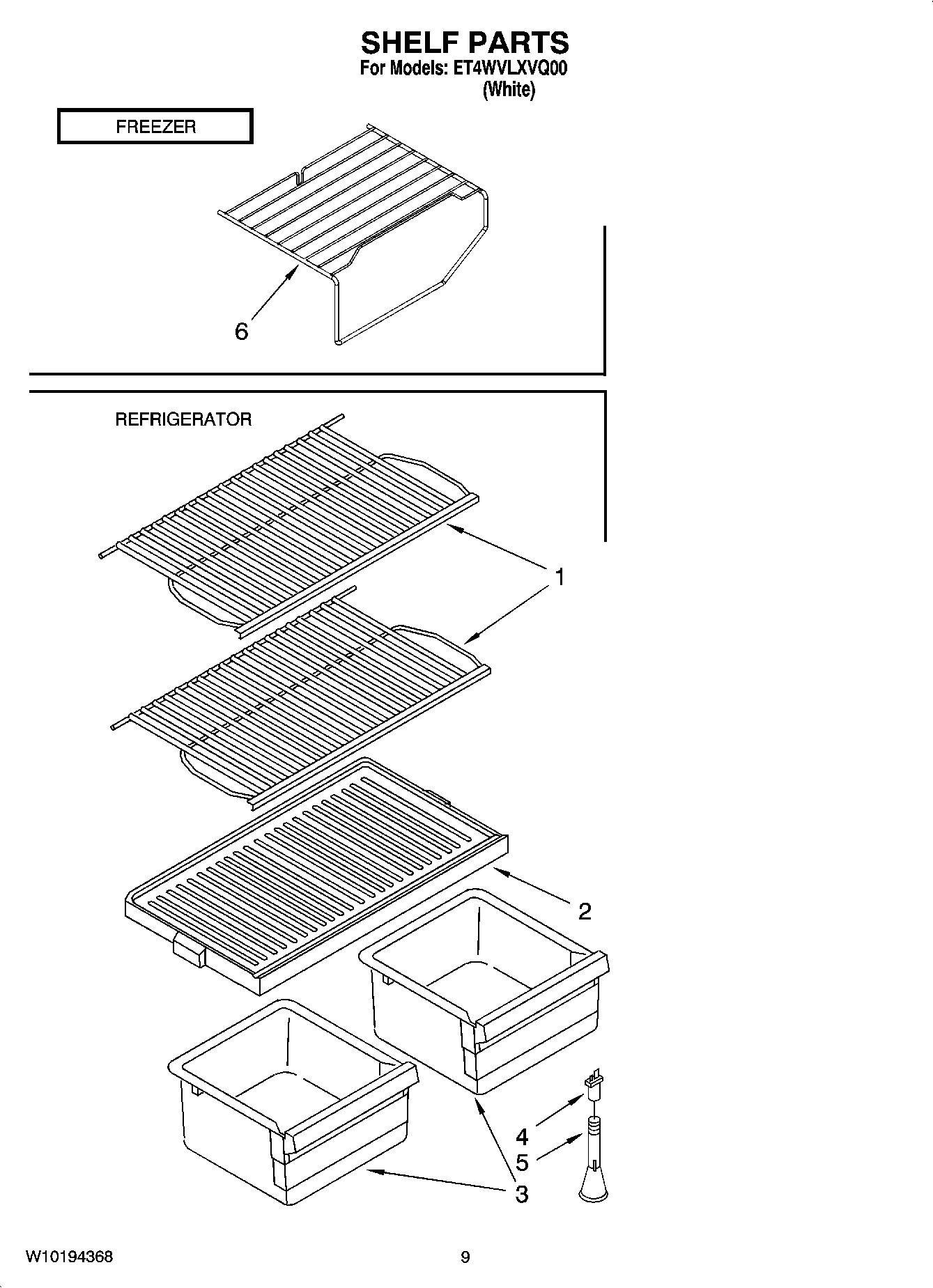 SHELF PARTS
For Models: ET4WVLXVQ00
(White)

FREEZER

6

REFRIGERATOR

1

2

4

5

3

W10194368

9