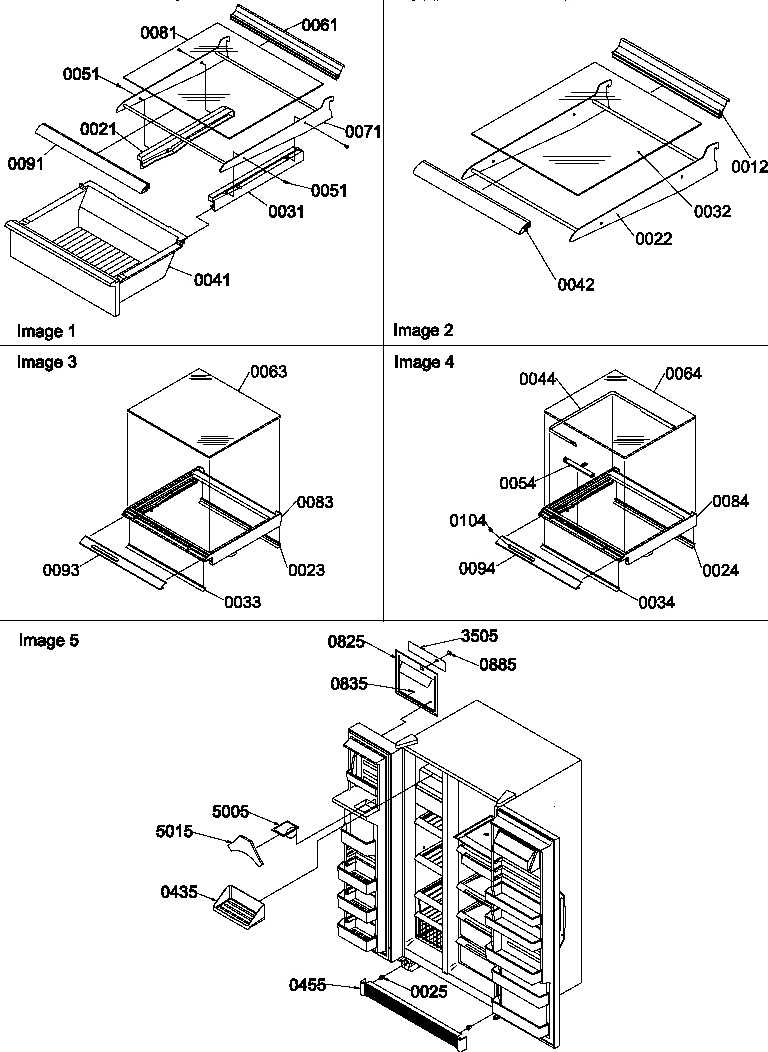 0081
0061
0051
0021
0071
0091
0051
0031
0041
Image 1

0012
0032
0022
0042
Image 2

Image 3
0063
0083
0093
0023
0033

Image 4
0044
0064
0054
0104
0084
0094
0024
0034

Image 5
0825
3505
0885
0835
5005
5015
0435
0455
0025