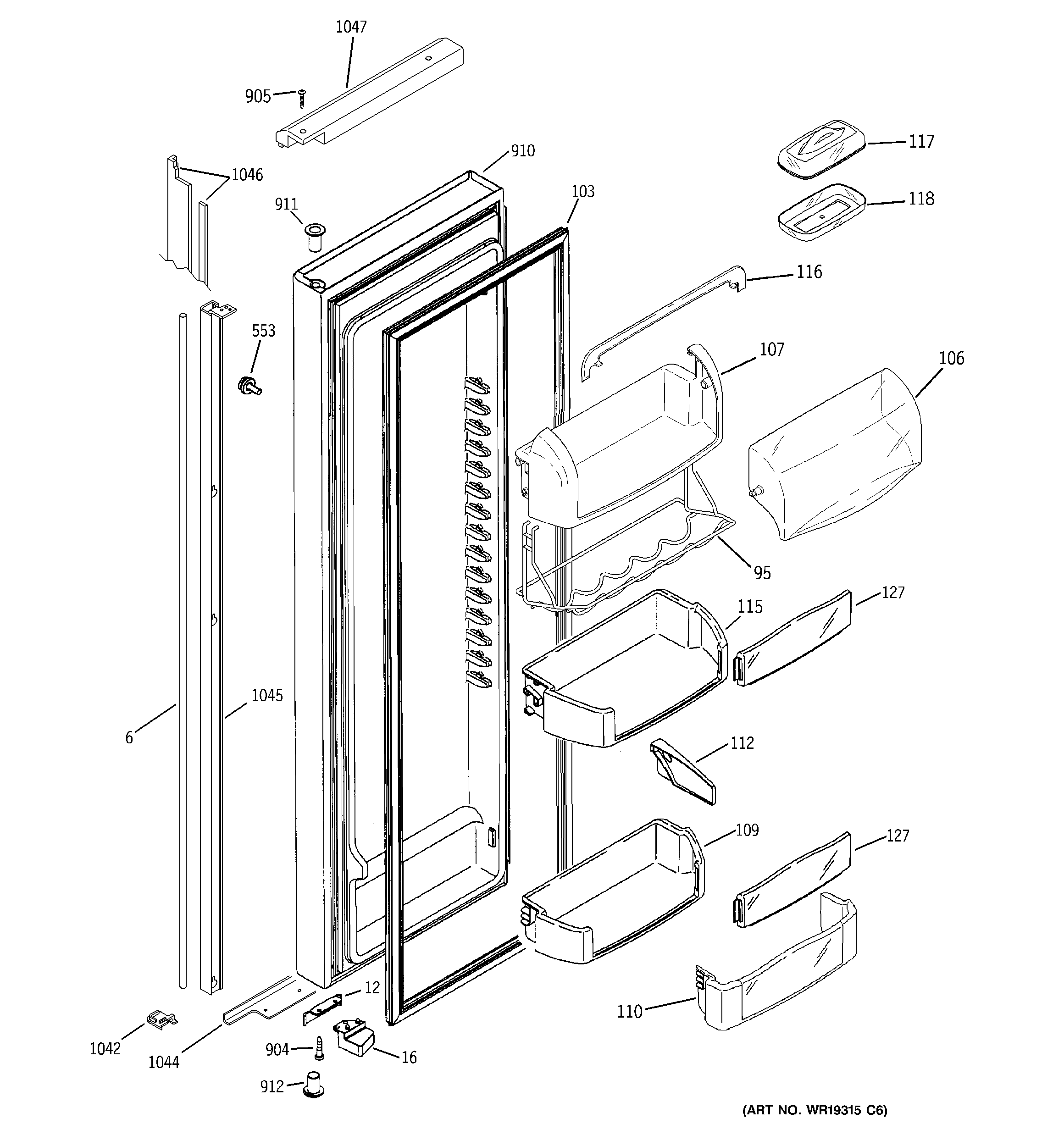 1047

905

910

117

1046

911

103

118

116

553

107

106

95

127

115

1045

6

112

109

127

12

110

1042

1044

904

16

912

(ART NO. WR19315 C6)