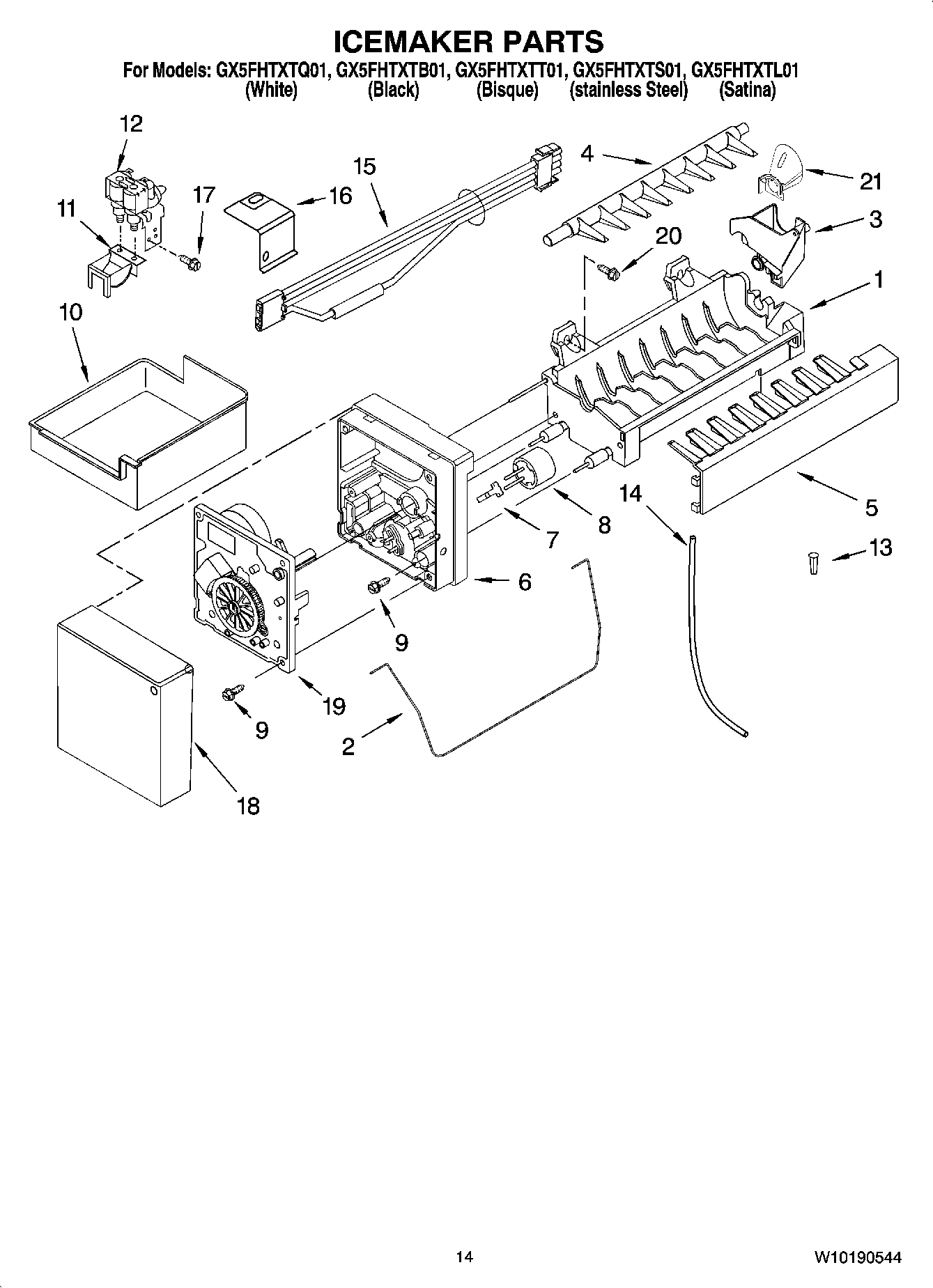 ICEMAKER PARTS

For Models: GX5FHTXTQ01, GX5FHTXTB01, GX5FHTXTT01, GX5FHTXTS01, GX5FHTXTL01
(White) (Black) (Bisque) (stainless Steel) (Satina)

12
15
4
21
11
17
16
3
20
1
10
14
5
8
7
13
6
9
19
9
2
18

14

W10190544