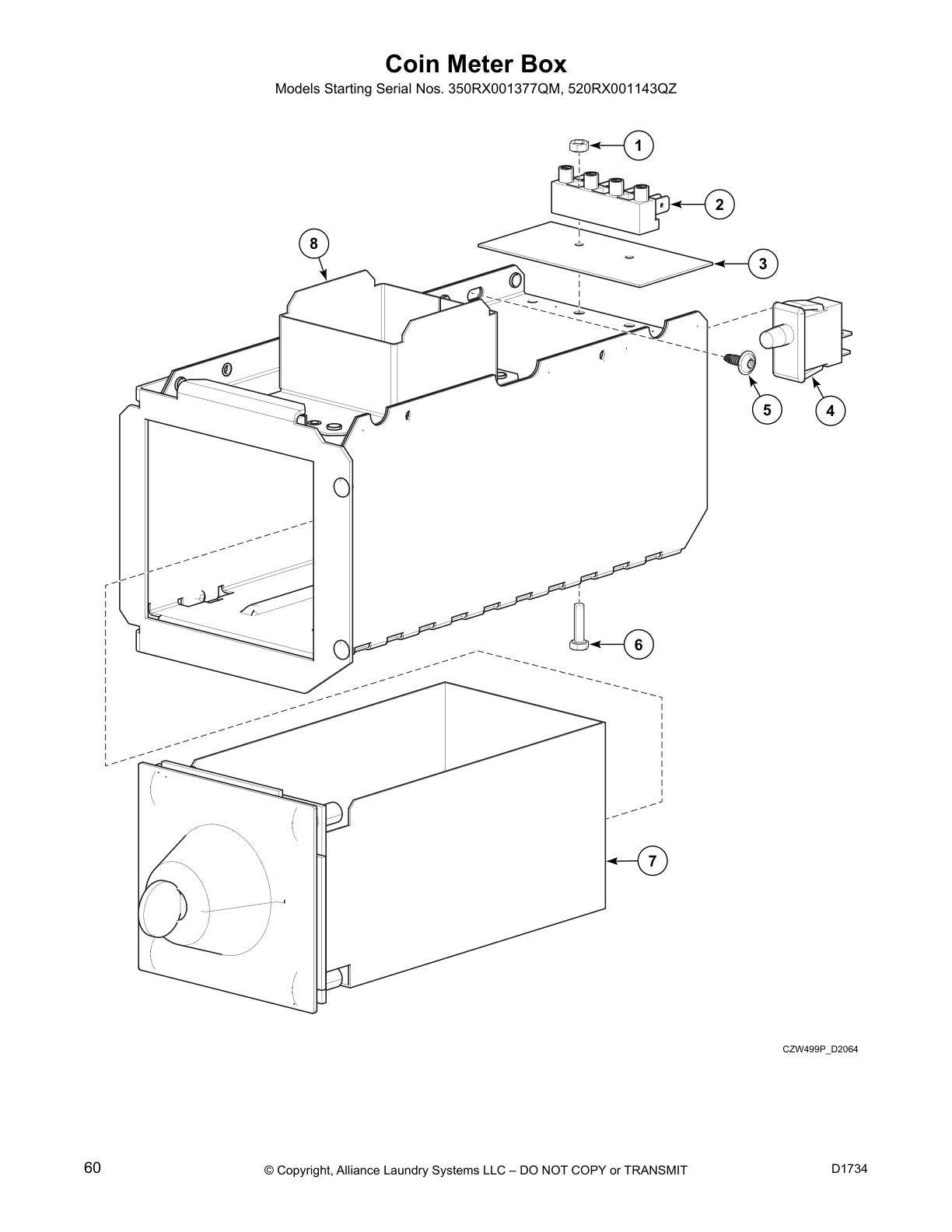 Coin Meter Box

Models Starting Serial Nos. 350RX001377QM, 520RX001143QZ

1

2

8

3

5

4

6

7

CZW499P_D2064

60

© Copyright, Alliance Laundry Systems LLC – DO NOT COPY or TRANSMIT

D1734