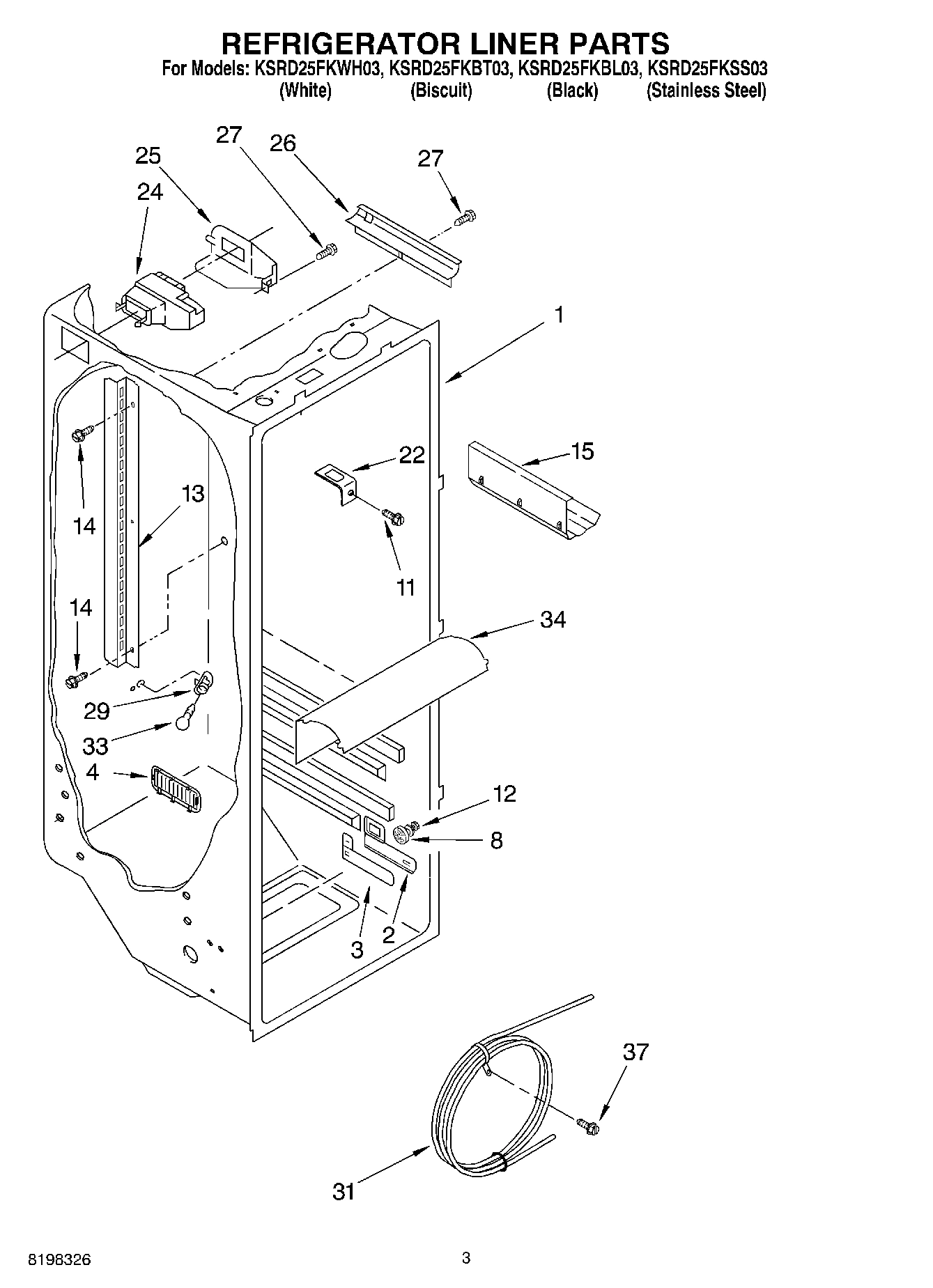 REFRIGERATOR LINER PARTS
For Models: KSRD25FKWH03, KSRD25FKBT03, KSRD25FKBL03, KSRD25FKSS03
(White) (Biscuit) (Black) (Stainless Steel)

27
26
27
25
24
1
22
15
13
14
11
14
34
29
33
4
12
8
3
2
37
31

8198326
3