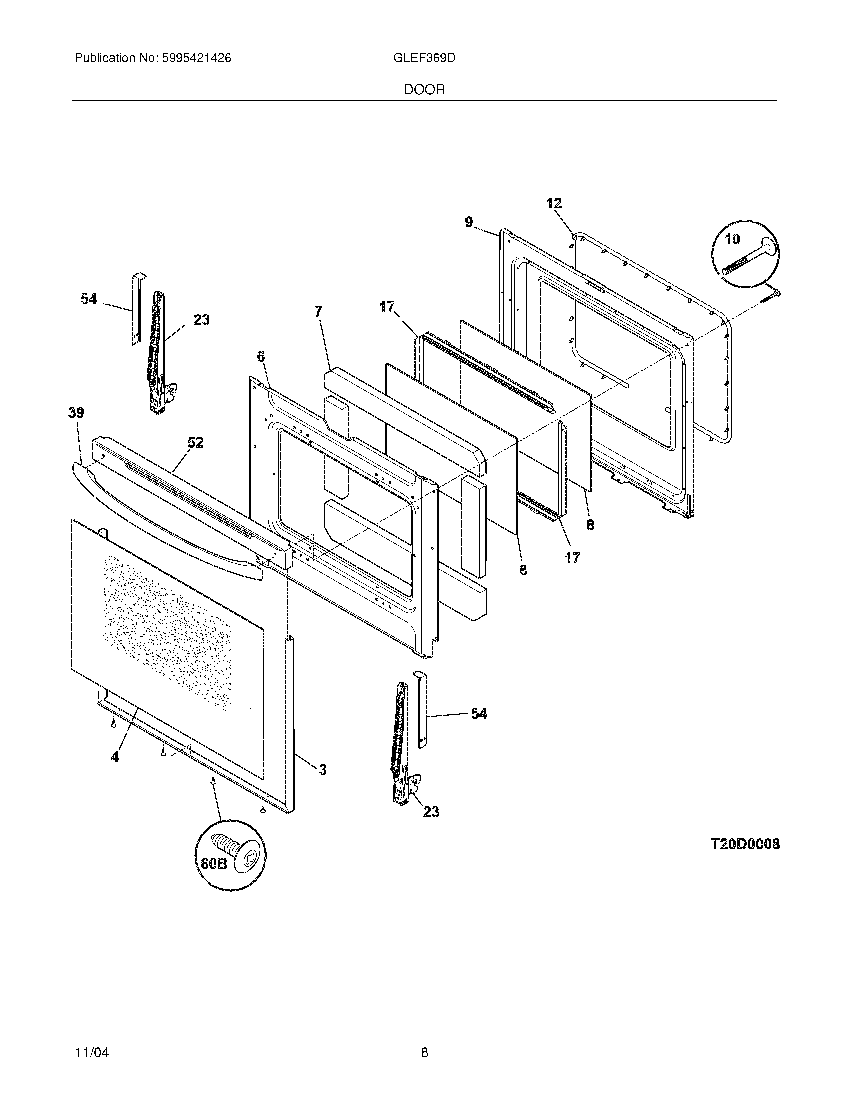 Publication No: 5995421426
GLEF369D
DOOR

12
9
10
54
23
7
17
6
39
52
8
8
17
54
4
3
23
60B
T20D0008

11/04
8