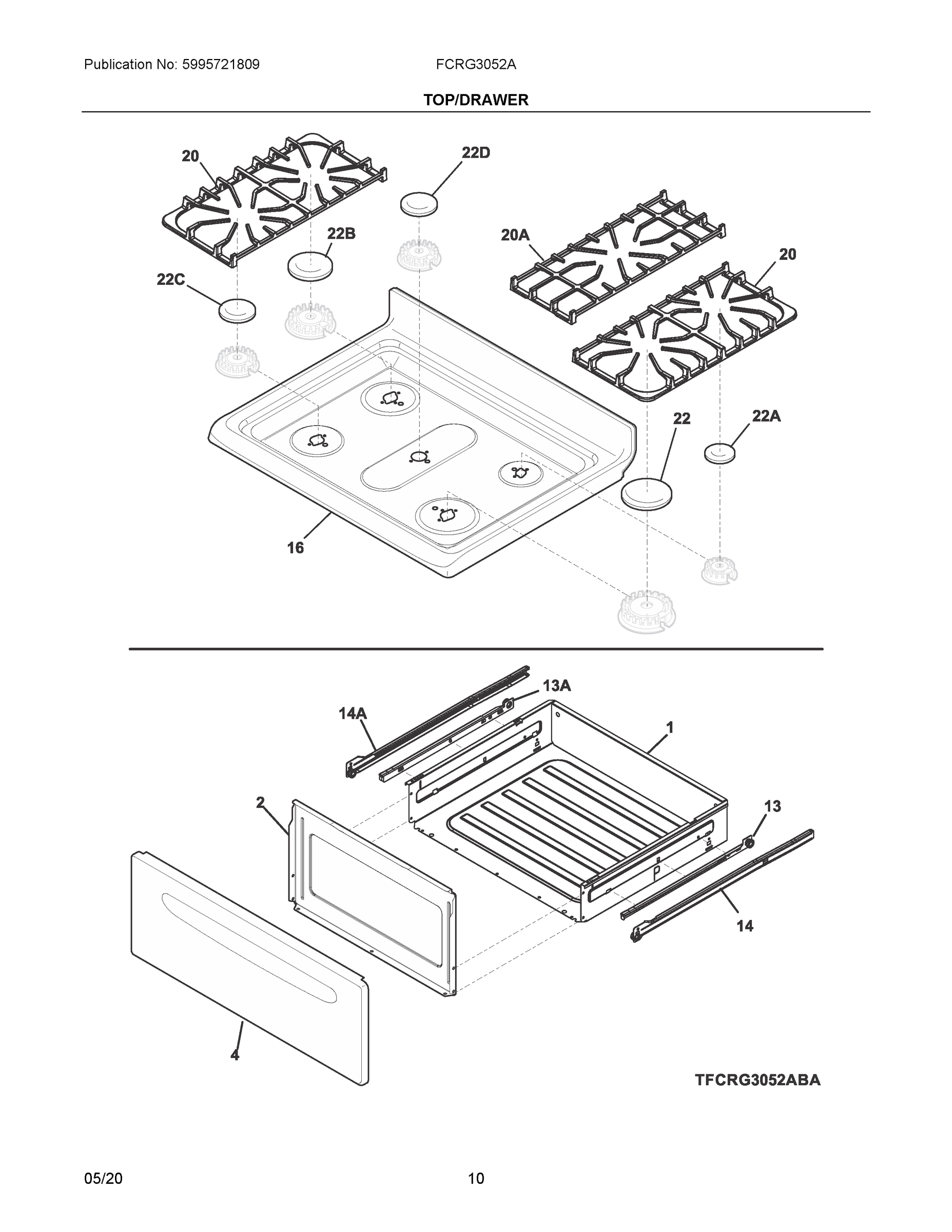 Publication No: 5995721809

FCRG3052A

TOP/DRAWER

20

22D

22B

20A

20

22C

22

22A

16

13A

14A

1

2

13

14

4

TFCRG3052ABA

05/20

10