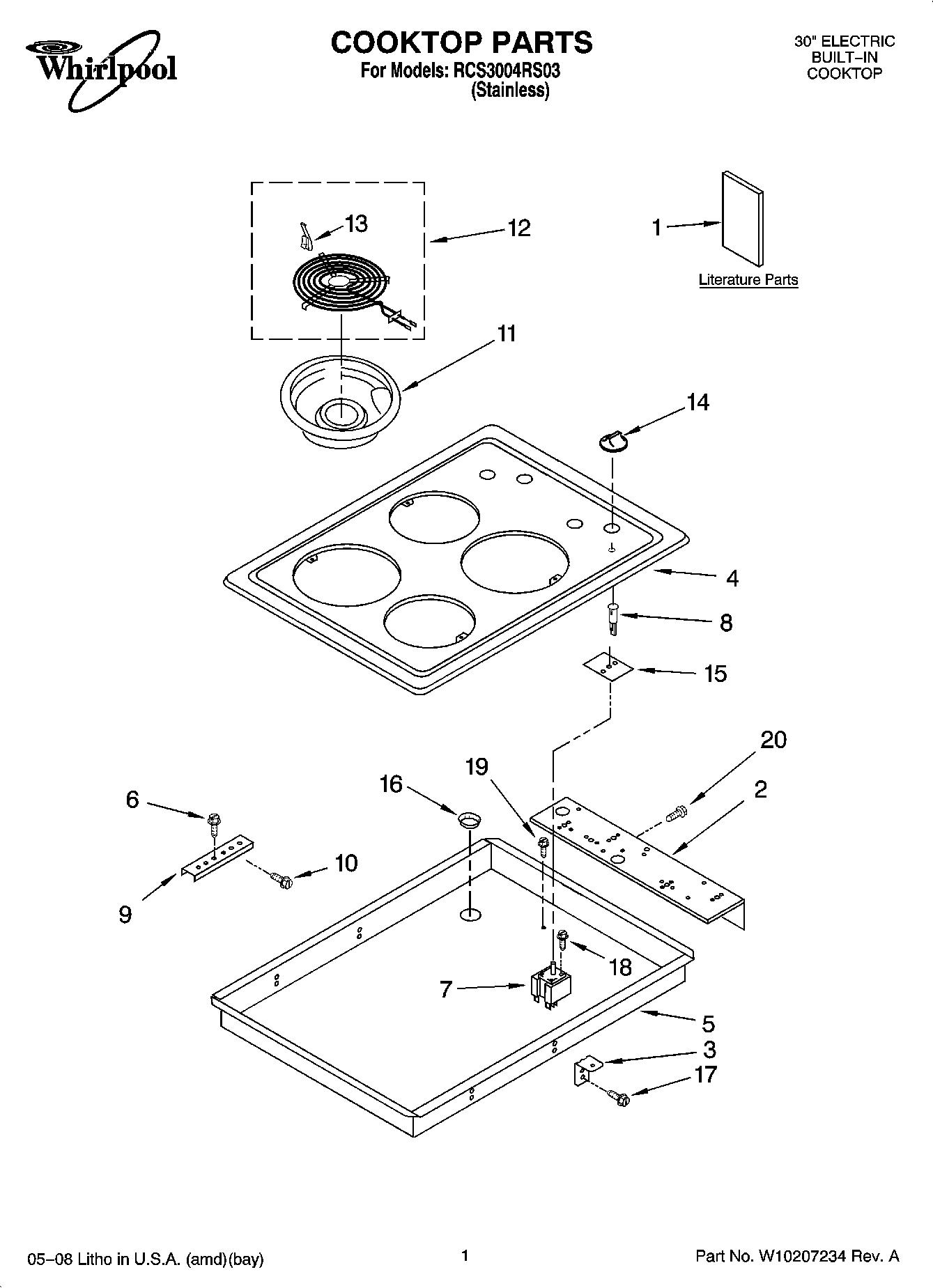 Whirlpool

COOKTOP PARTS
For Models: RCS3004RS03
(Stainless)

30" ELECTRIC
BUILT–IN
COOKTOP

13
12
1
Literature Parts
11
14
4
8
15
20
19
16
2
6
10
9
18
7
5
3
17

05–08 Litho in U.S.A. (amd)(bay)

1

Part No. W10207234 Rev. A