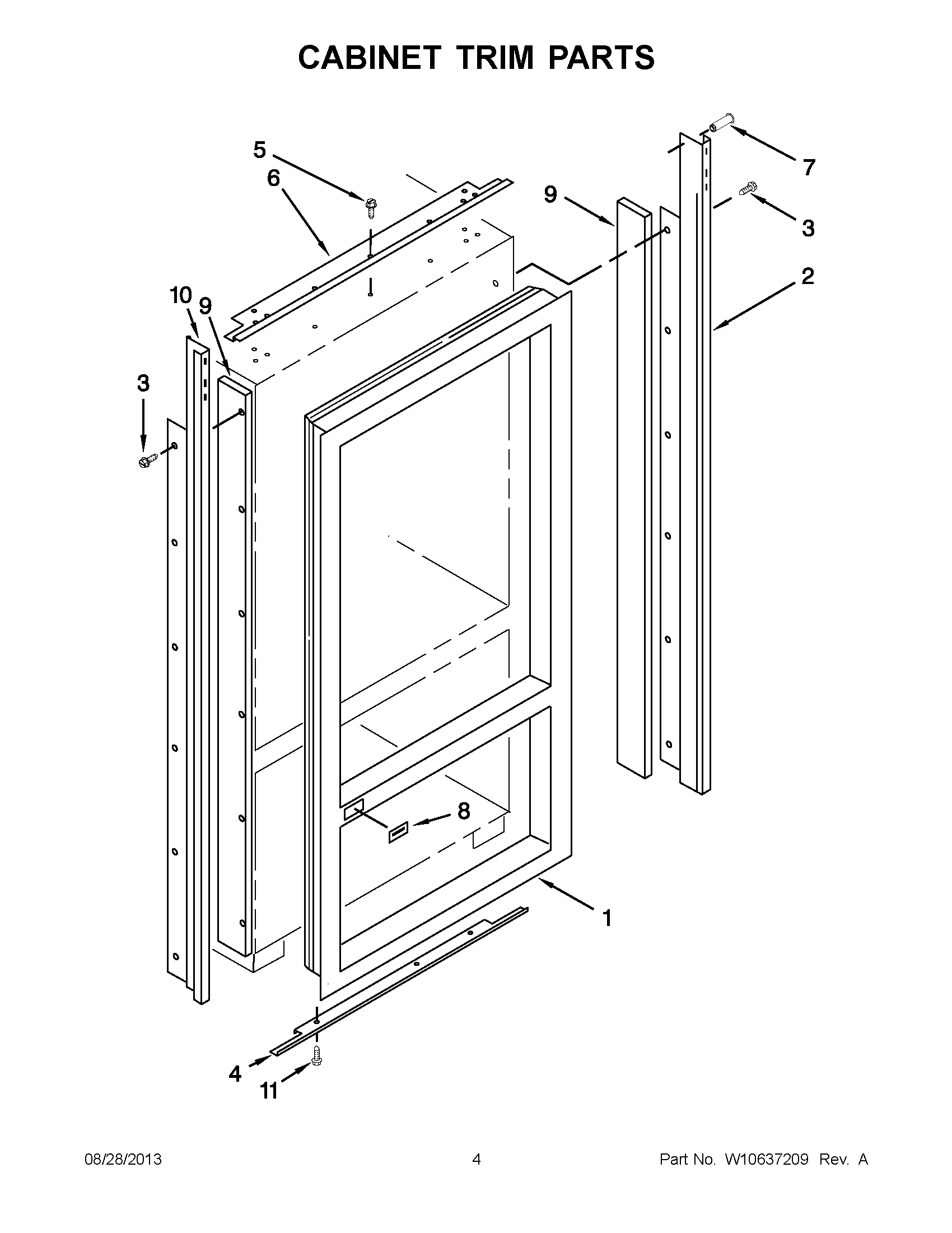 CABINET TRIM PARTS

5
6
9
7
3
2
10
9
3
8
1
4
11

08/28/2013
4
Part No. W10637209 Rev. A