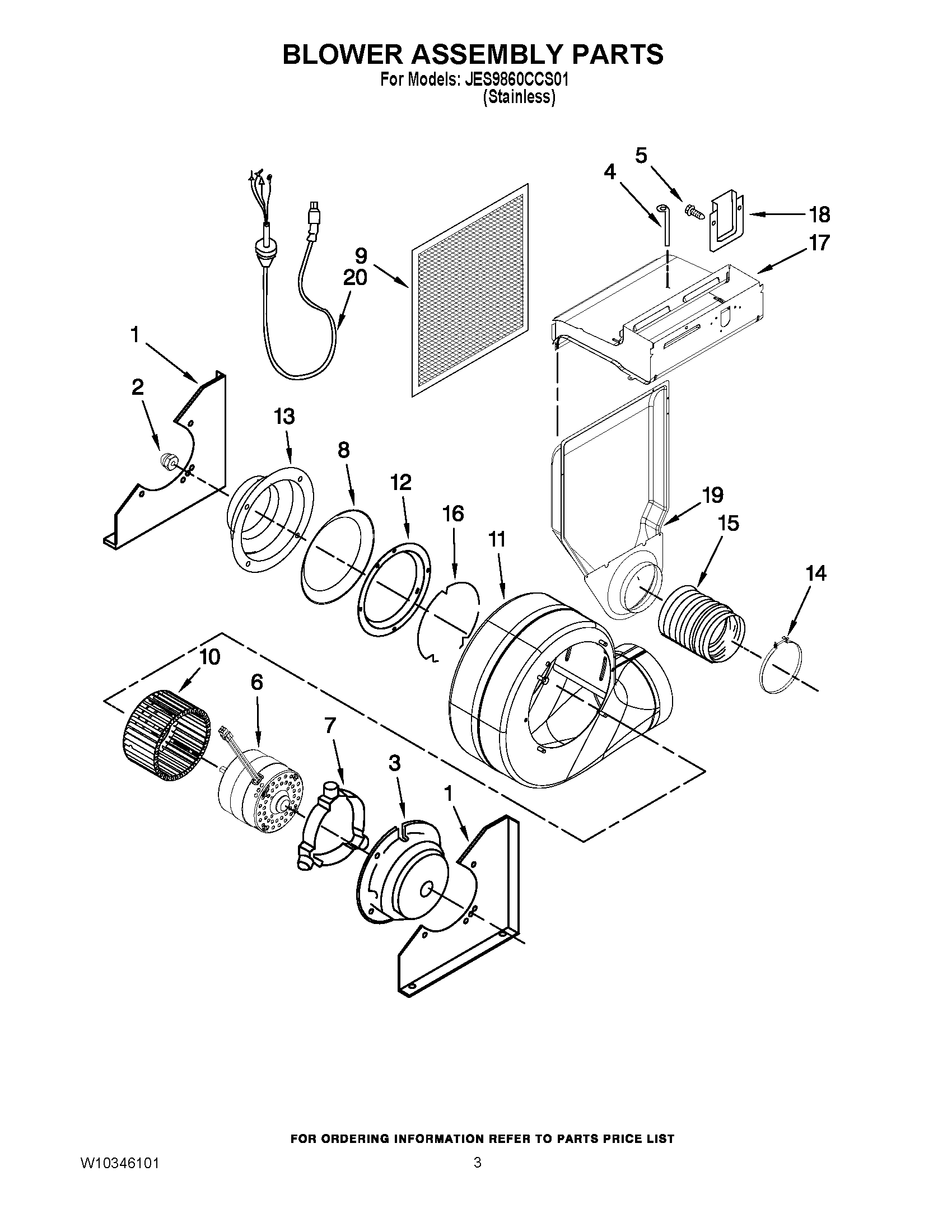 BLOWER ASSEMBLY PARTS

For Models: JES9860CCS01
(Stainless)

5
4
18
17
9
20
1
2
13
8
12
16
11
19
15
14
10
6
7
3
1

FOR ORDERING INFORMATION REFER TO PARTS PRICE LIST

W10346101

3