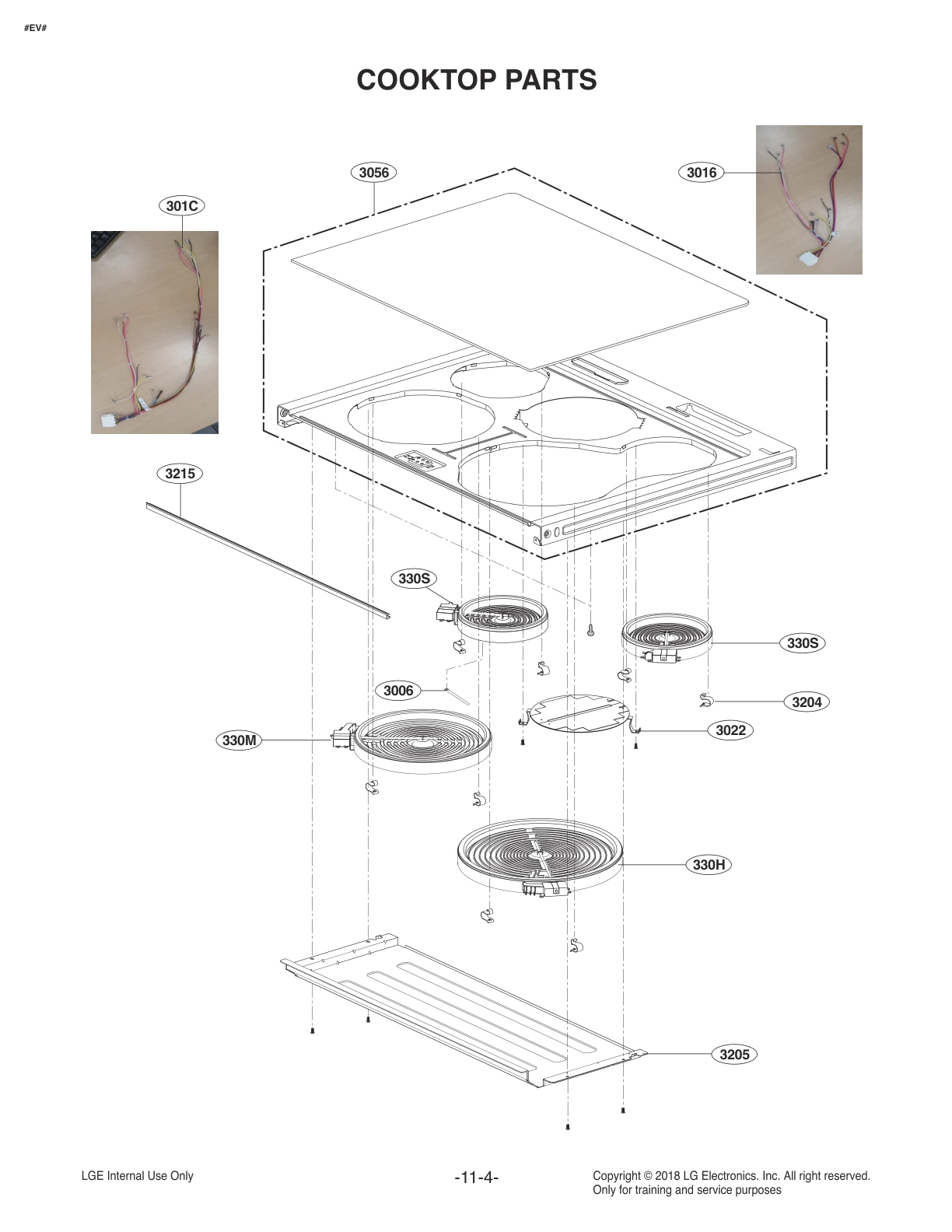 #EV#

COOKTOP PARTS

3056

3016

301C

3215

330S

330S

3006

3204

3022

330M

330H

3205

LGE Internal Use Only

-11-4-

Copyright © 2018 LG Electronics. Inc. All right reserved.
Only for training and service purposes