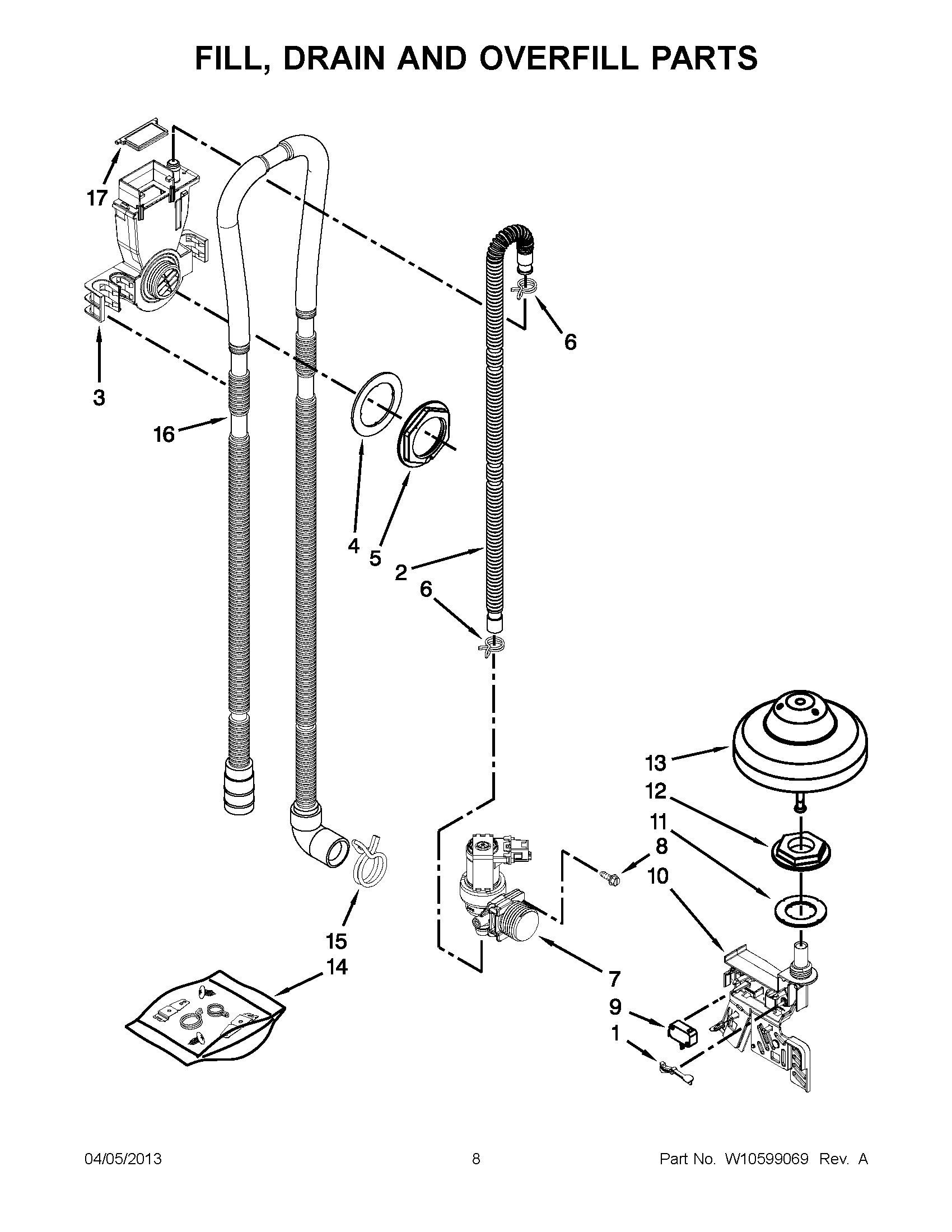 FILL, DRAIN AND OVERFILL PARTS

17

3

16

6

4

5

2

6

13

12

11

8

10

15

14

7

9

1

04/05/2013 8 Part No. W10599069 Rev. A