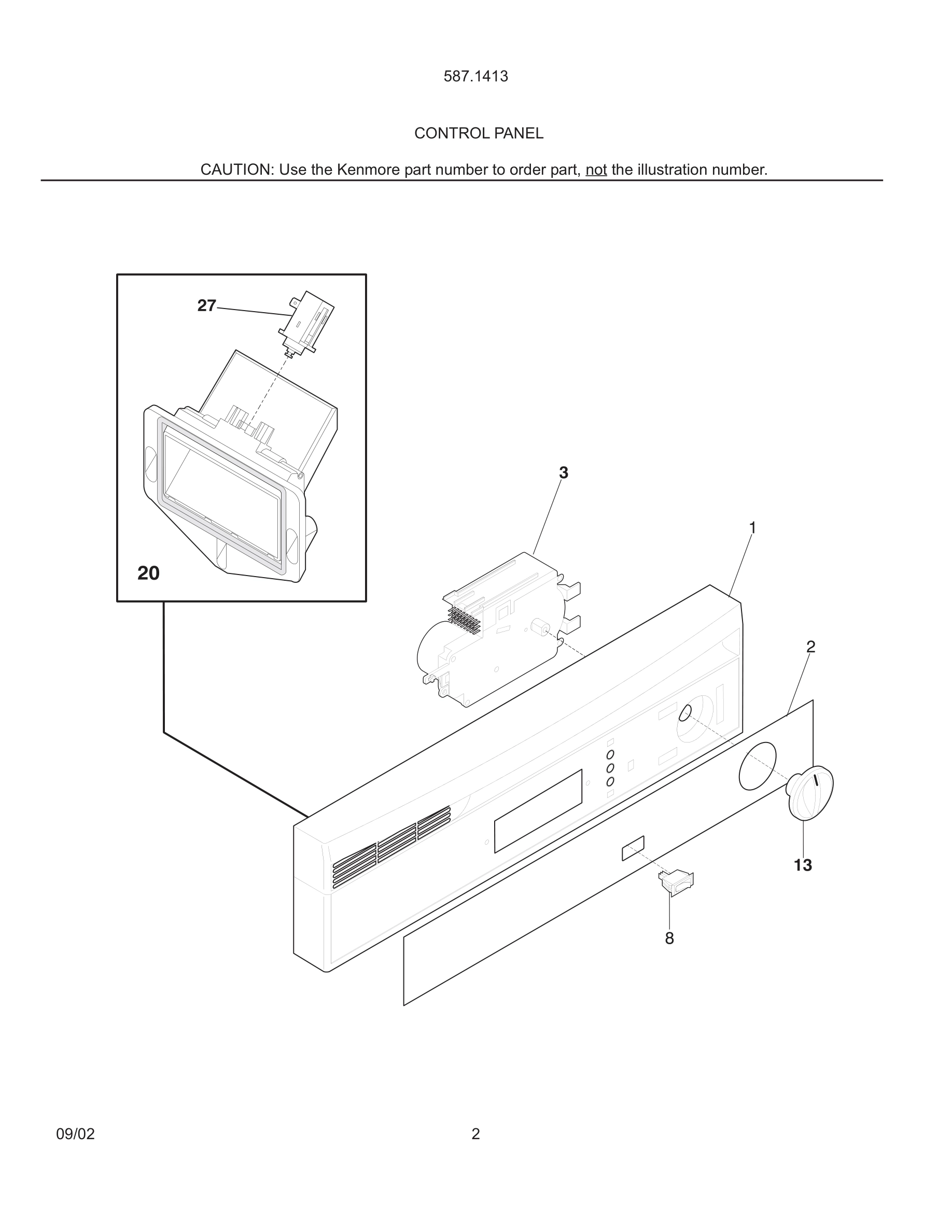 587.1413

CONTROL PANEL

CAUTION: Use the Kenmore part number to order part, not the illustration number.

27

20

3

1

2

13

8

09/02

2