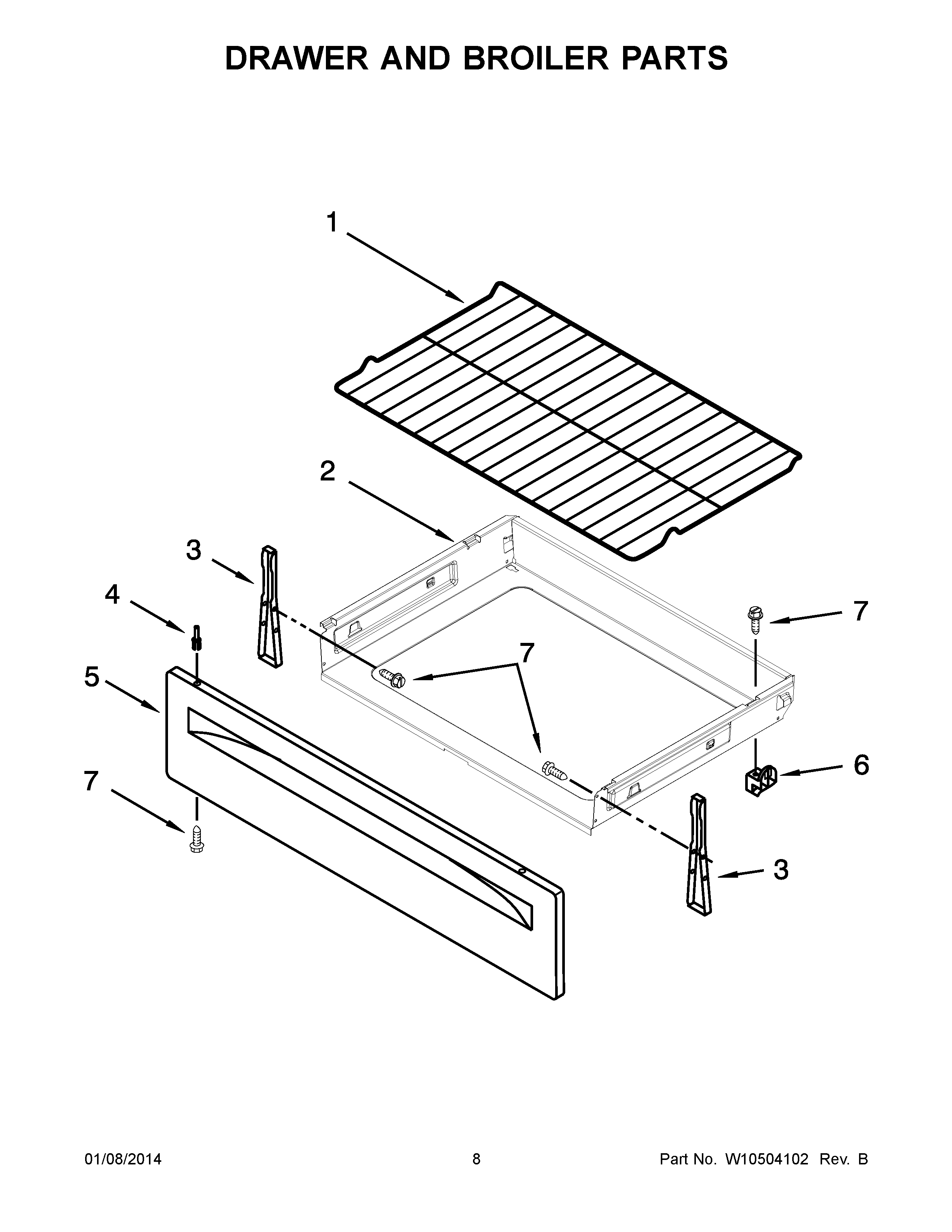 DRAWER AND BROILER PARTS

1

2

3

4

7

7

5

6

7

3

01/08/2014 8 Part No. W10504102 Rev. B