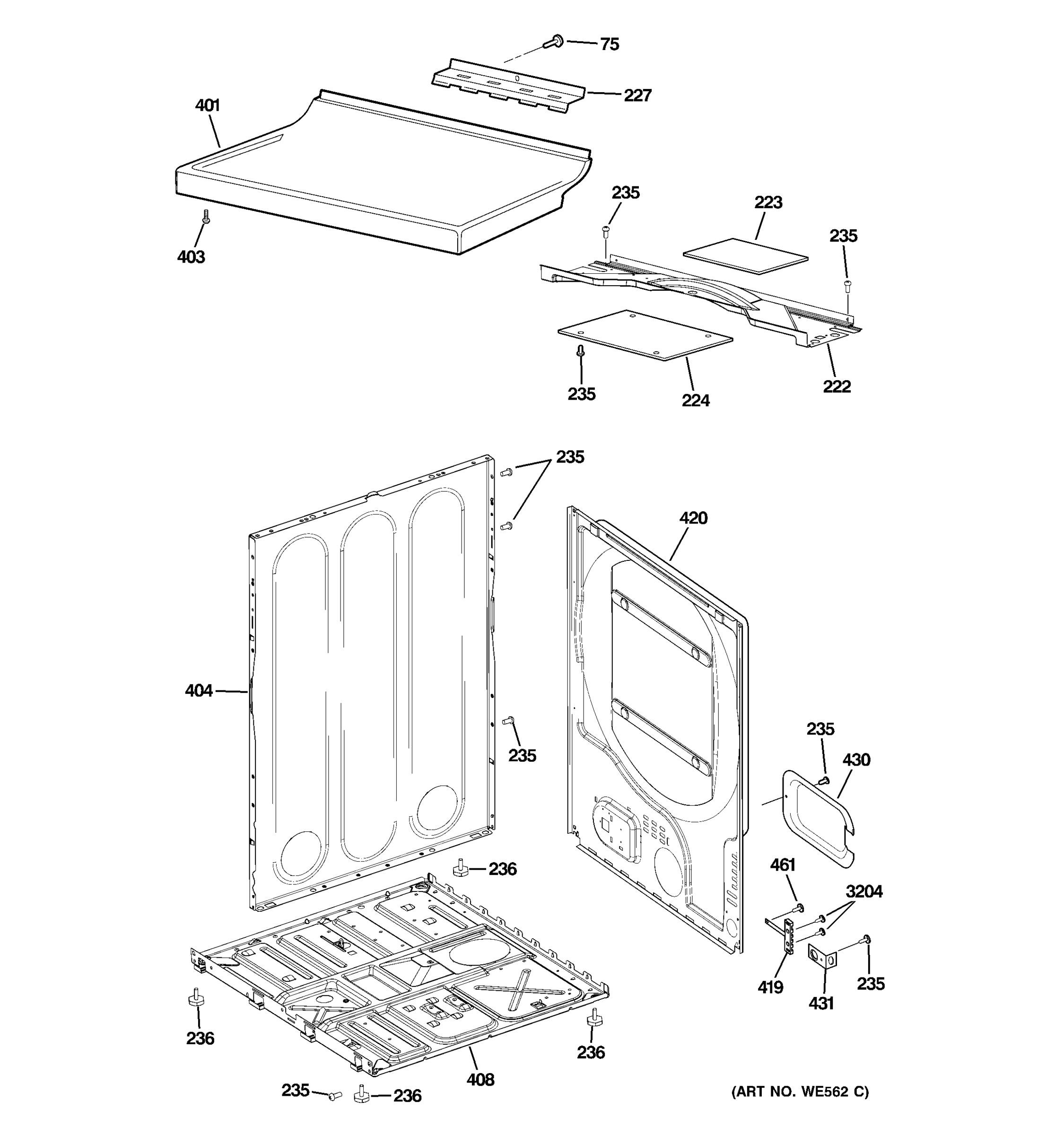 75
227
401
403
235
223
235
235
224
222
235
420
404
235
235
430
236
461
3204
419
431
235
236
236
408
235 236
(ART NO. WE562 C)