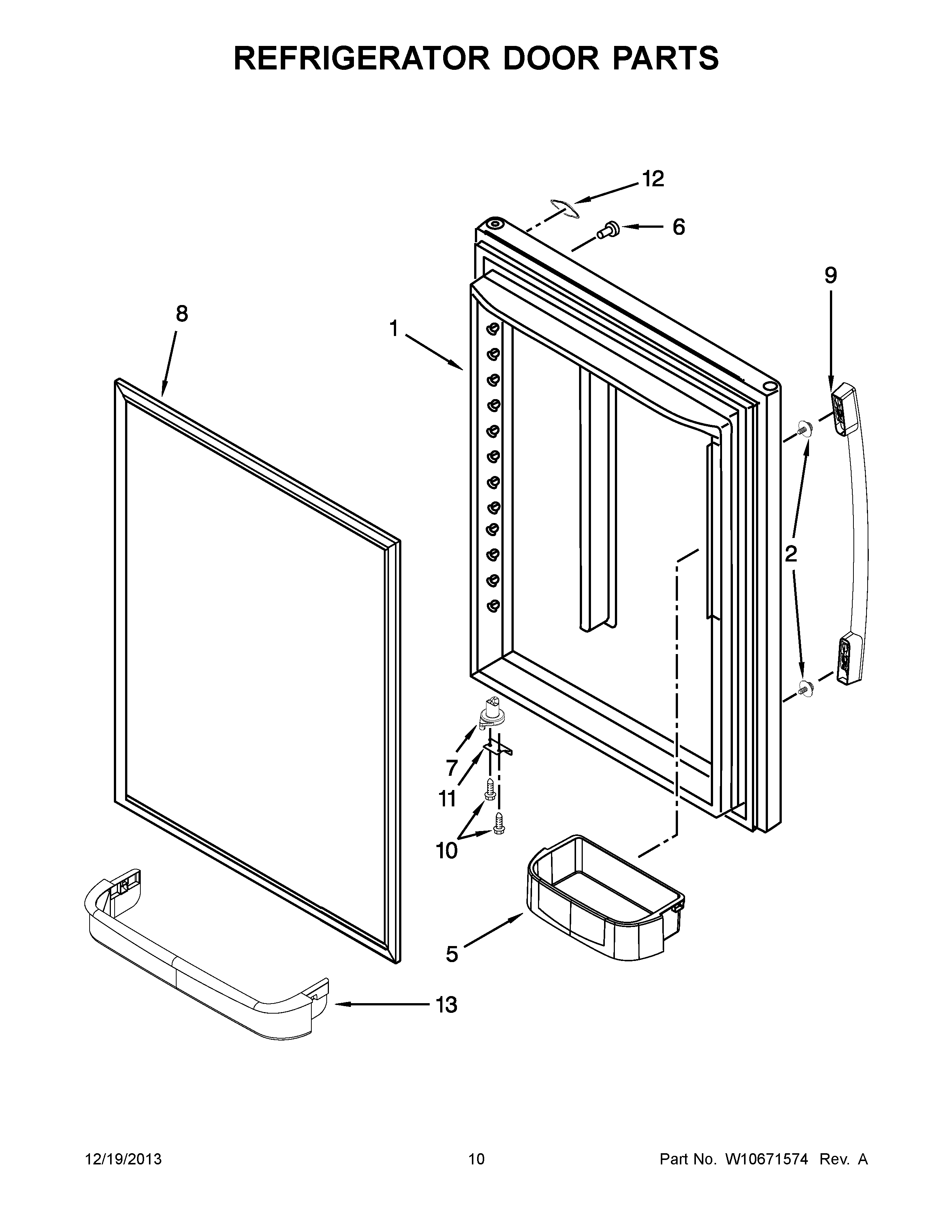 REFRIGERATOR DOOR PARTS

12

6

9

8

1

2

7

11

10

5

13

12/19/2013

10

Part No. W10671574 Rev. A