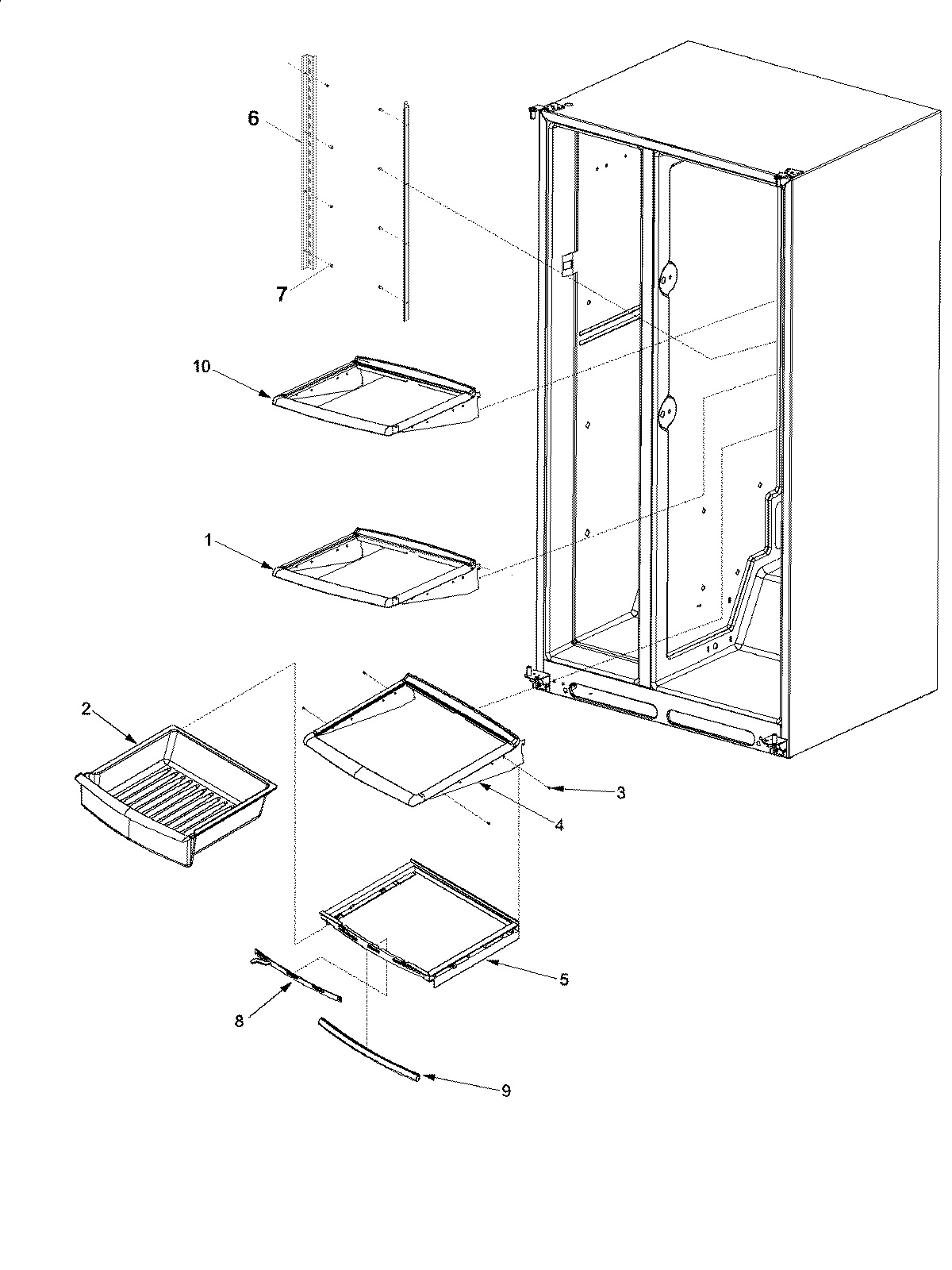 6
7
10
1
2
3
4
5
8
9