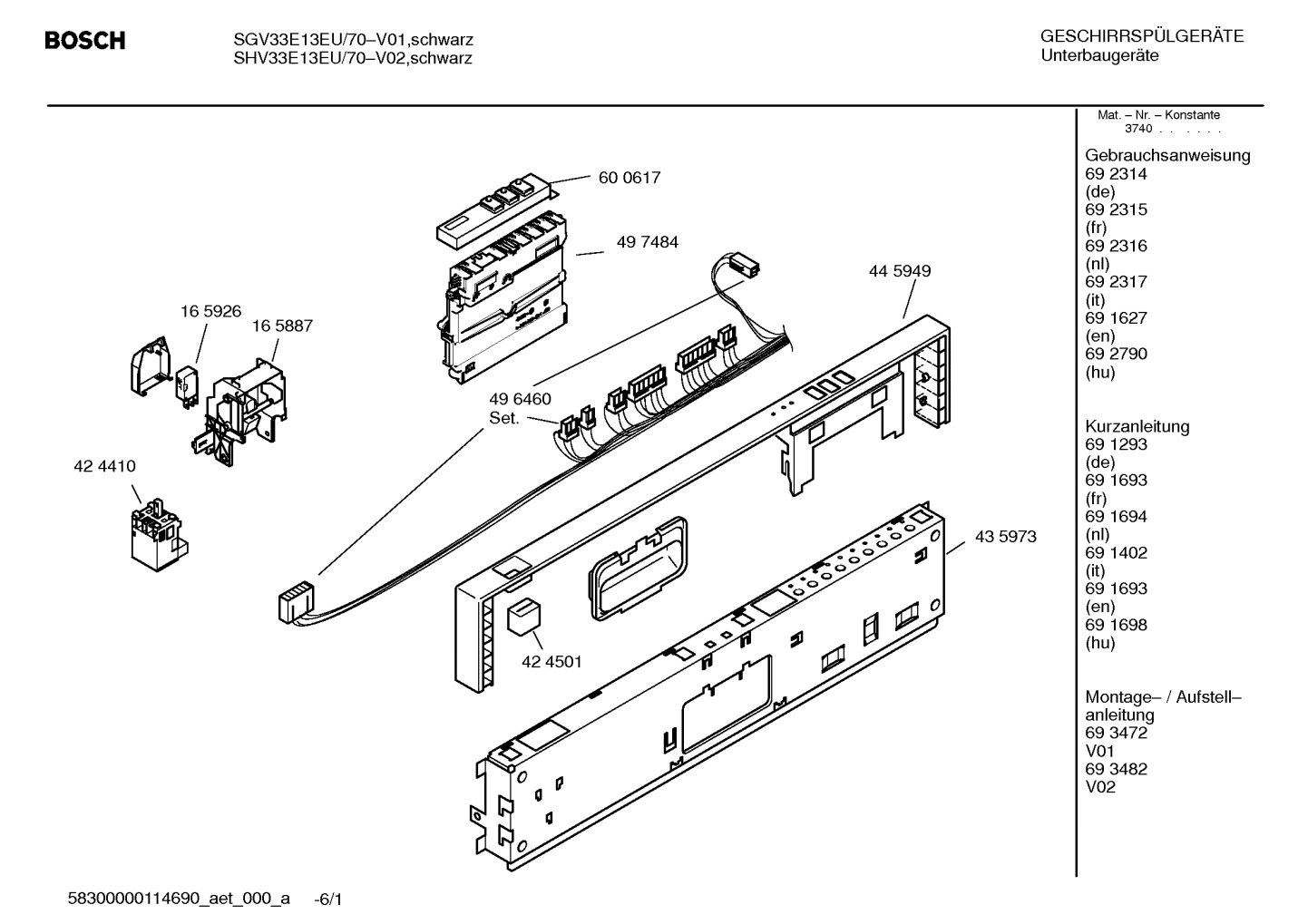 BOSCH

SGV33E13EU/70–V01,schwarz
SHV33E13EU/70–V02,schwarz

GESCHIRRSPÜLGERÄTE
Unterbaugeräte

60 0617
49 7484
44 5949
16 5926
16 5887
49 6460
Set.
42 4410
43 5973
42 4501

Mat. – Nr. – Konstante
3740 . . . . . .

Gebrauchsanweisung
69 2314
(de)
69 2315
(fr)
69 2316
(nl)
69 2317
(it)
69 1627
(en)
69 2790
(hu)

Kurzanleitung
69 1293
(de)
69 1693
(fr)
69 1694
(nl)
69 1402
(it)
69 1693
(en)
69 1698
(hu)

Montage– / Aufstell–anleitung
69 3472
V01
69 3482
V02

58300000114690_aet_000_a -6/1