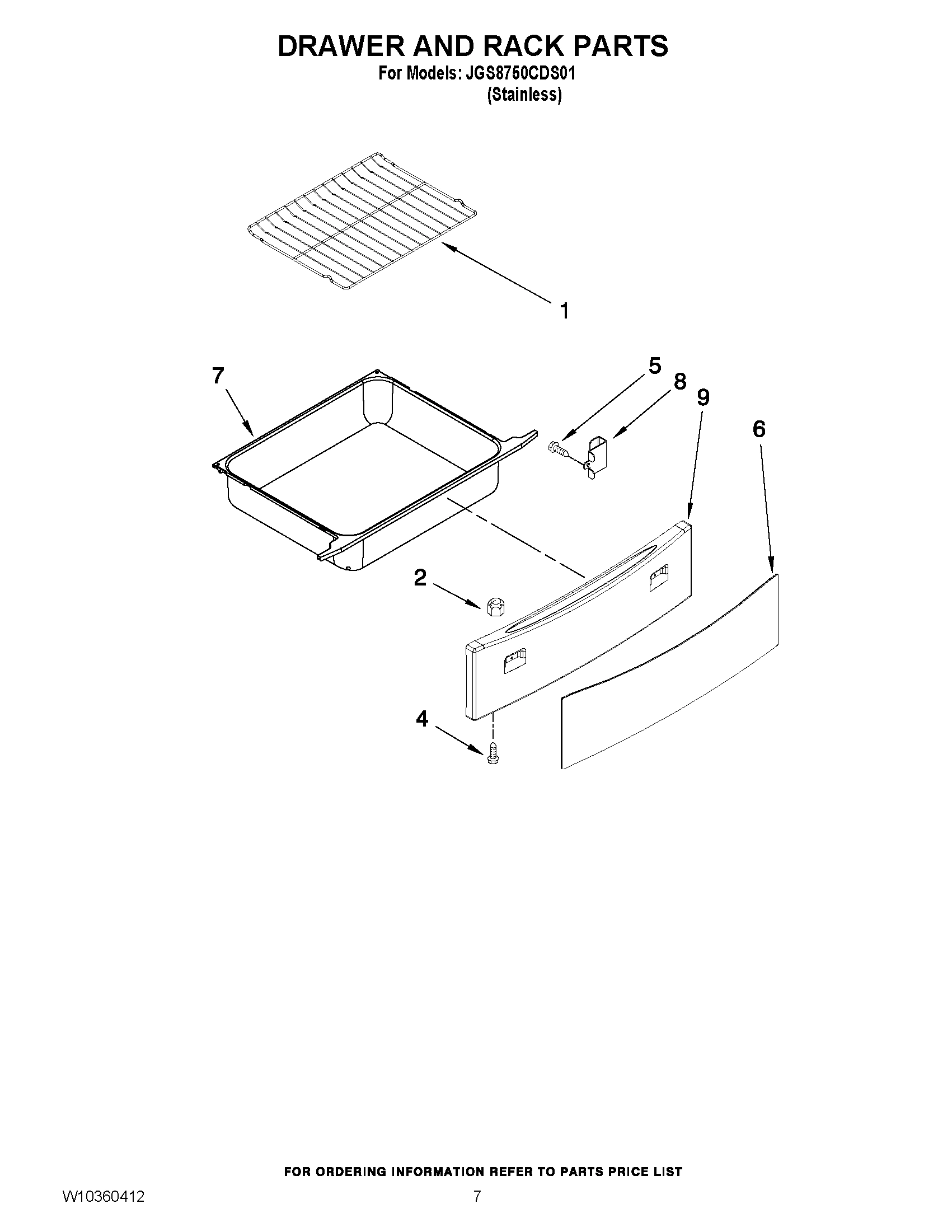 DRAWER AND RACK PARTS
For Models: JGS8750CDS01
(Stainless)

1

7

5

8

9

6

2

4

FOR ORDERING INFORMATION REFER TO PARTS PRICE LIST

W10360412

7