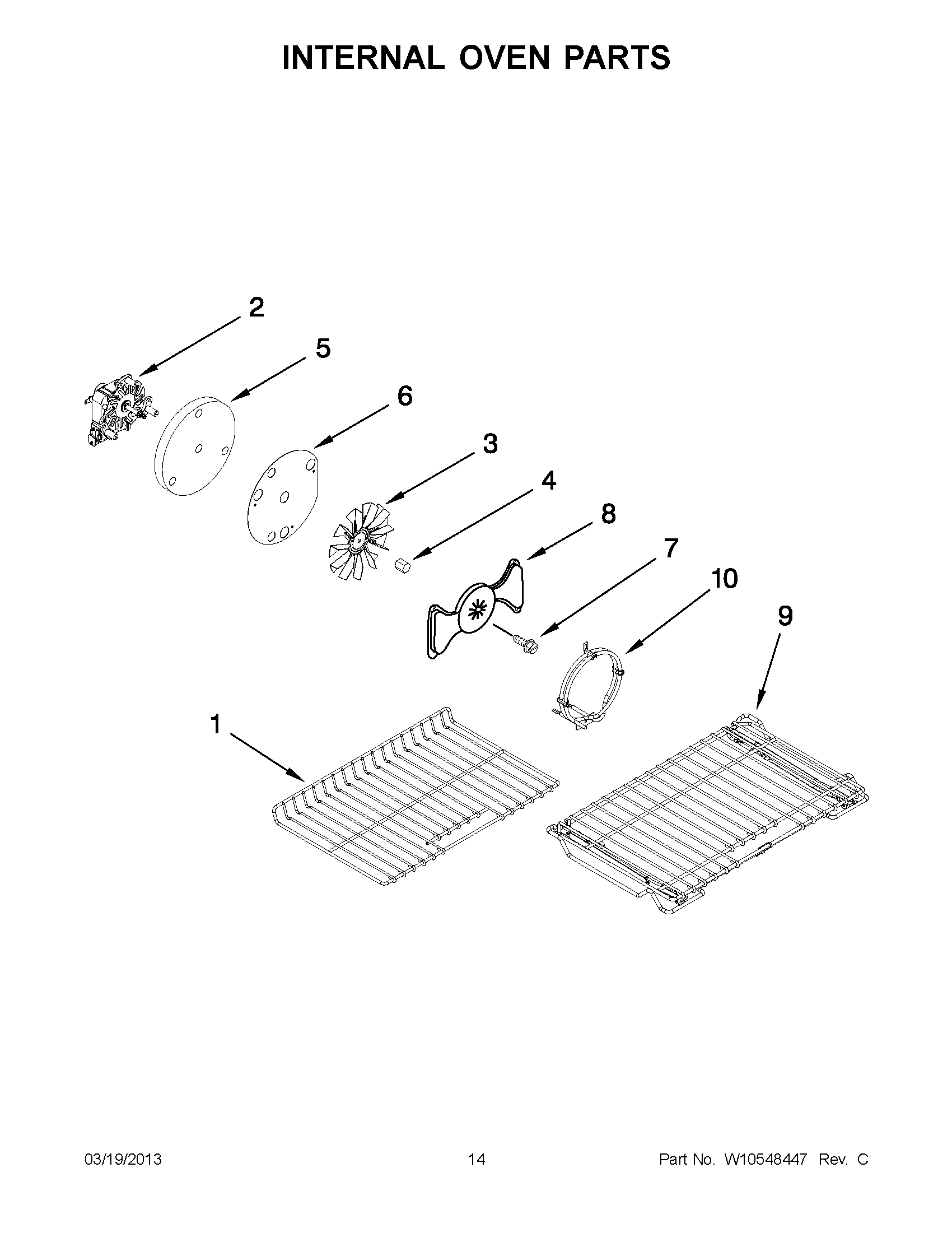 INTERNAL OVEN PARTS

2
5
6
3
4
8
7
10
9
1

03/19/2013
14
Part No. W10548447 Rev. C