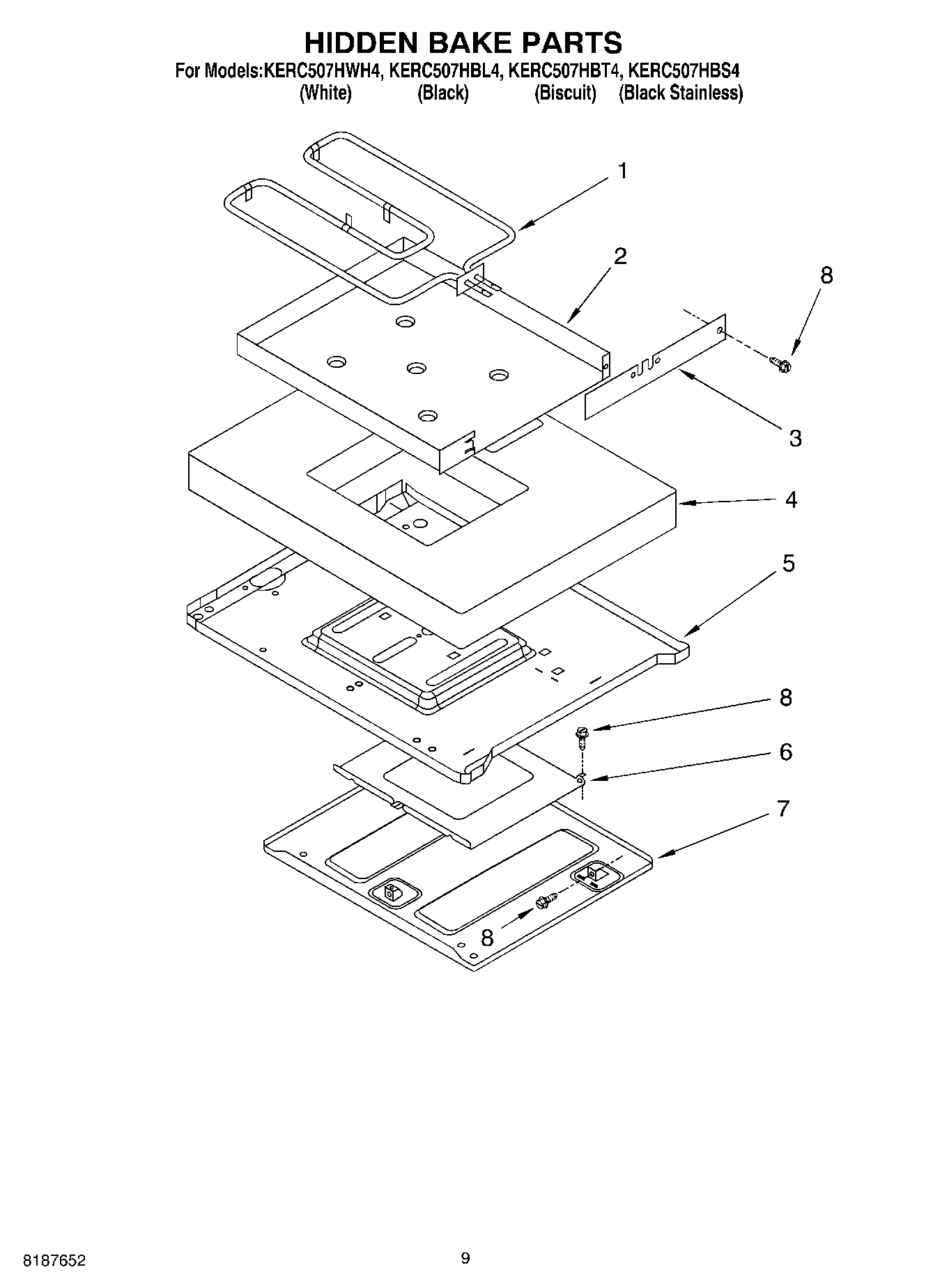 HIDDEN BAKE PARTS
For Models:KERC507HWH4, KERC507HBL4, KERC507HBT4, KERC507HBS4
(White) (Black) (Biscuit) (Black Stainless)

1
2
8
3
4
5
8
6
7
8

8187652
9