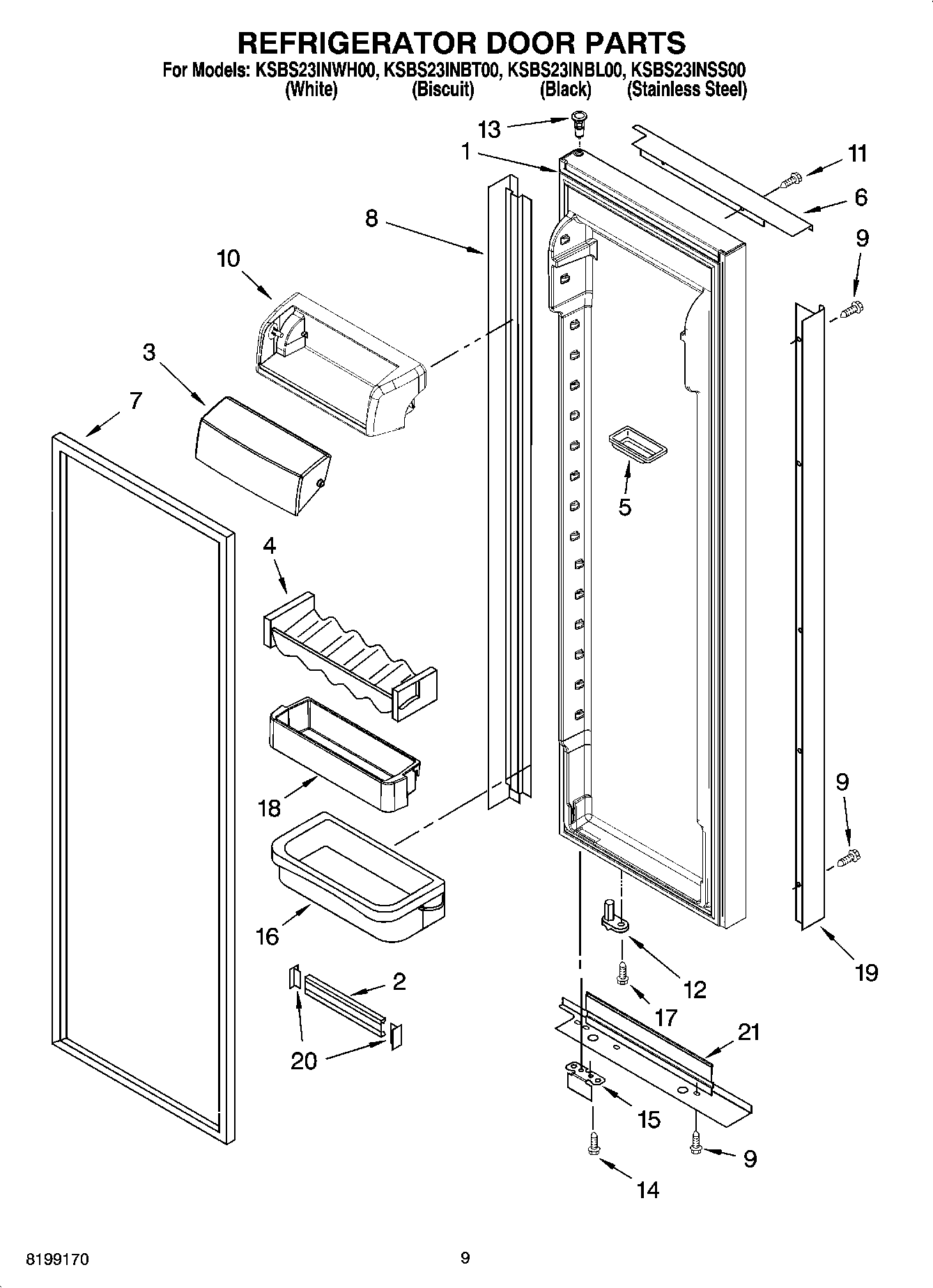 REFRIGERATOR DOOR PARTS
For Models: KSBS23INWH00, KSBS23INBT00, KSBS23INBL00, KSBS23INSS00
(White) (Biscuit) (Black) (Stainless Steel)

13
1
11
6
8
9
10
3
7
5
4
18
9
16
12
19
2
17
21
20
15
9
14

8199170
9