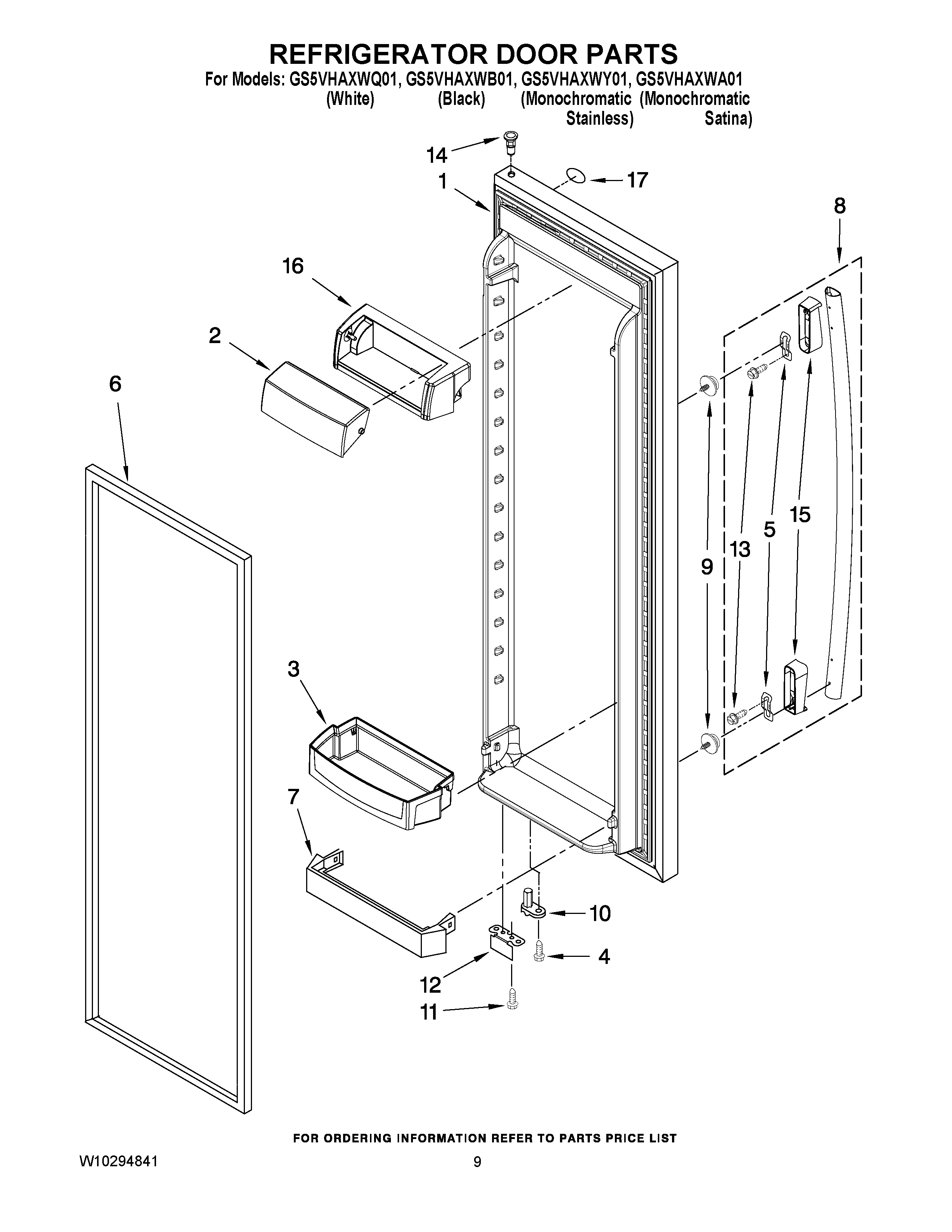 REFRIGERATOR DOOR PARTS

For Models: GS5VHAXWQ01, GS5VHAXWB01, GS5VHAXWY01, GS5VHAXWA01
(White) (Black) (Monochromatic Stainless) (Monochromatic Satina)

14
1
17
8
16
2
6
9
13
5
15
3
7
10
4
12
11

FOR ORDERING INFORMATION REFER TO PARTS PRICE LIST

W10294841

9