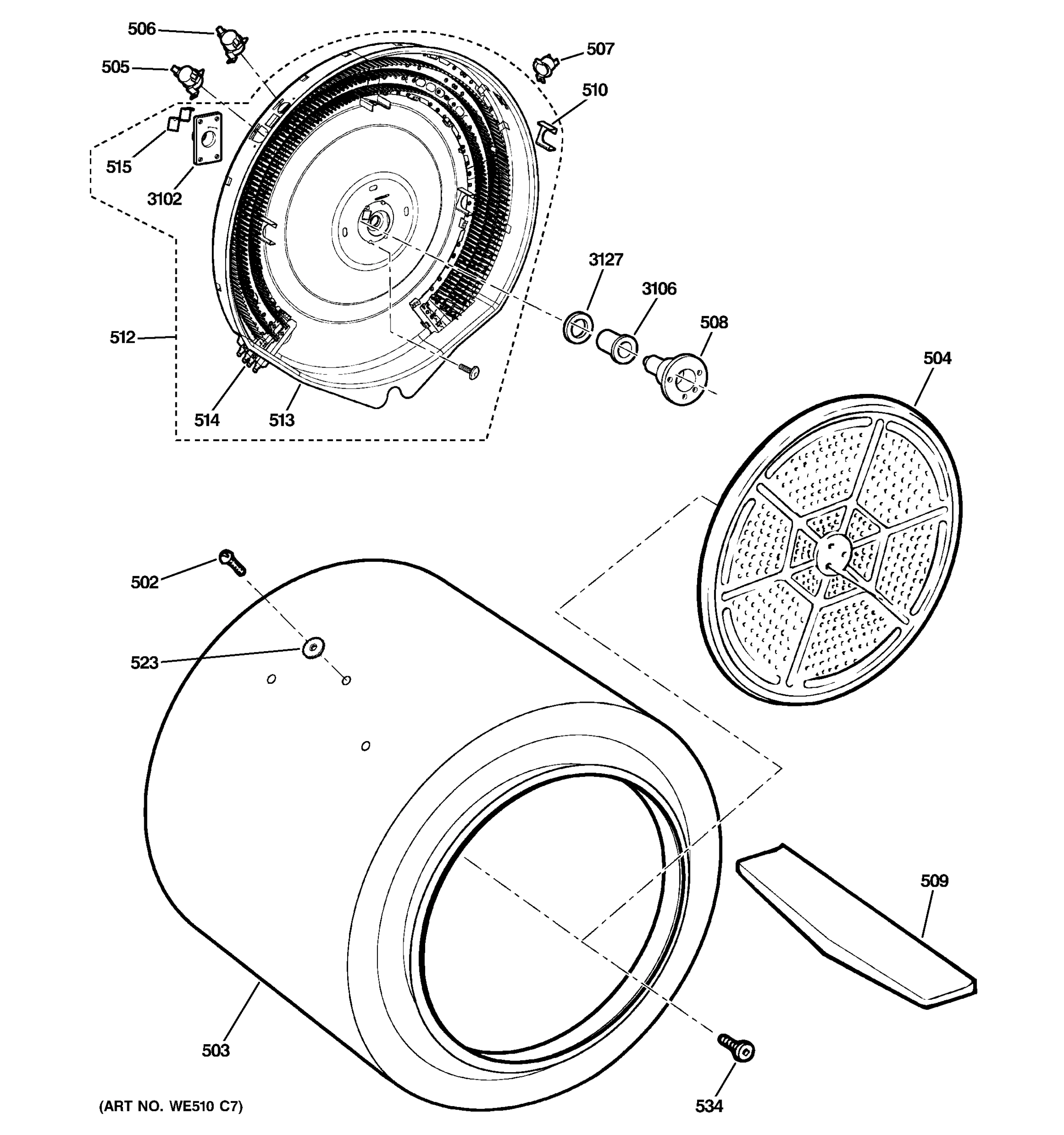 506
507
505
510
515
3102
3127
3106
508
512
504
514
513
502
523
509
503
534
(ART NO. WE510 C7)