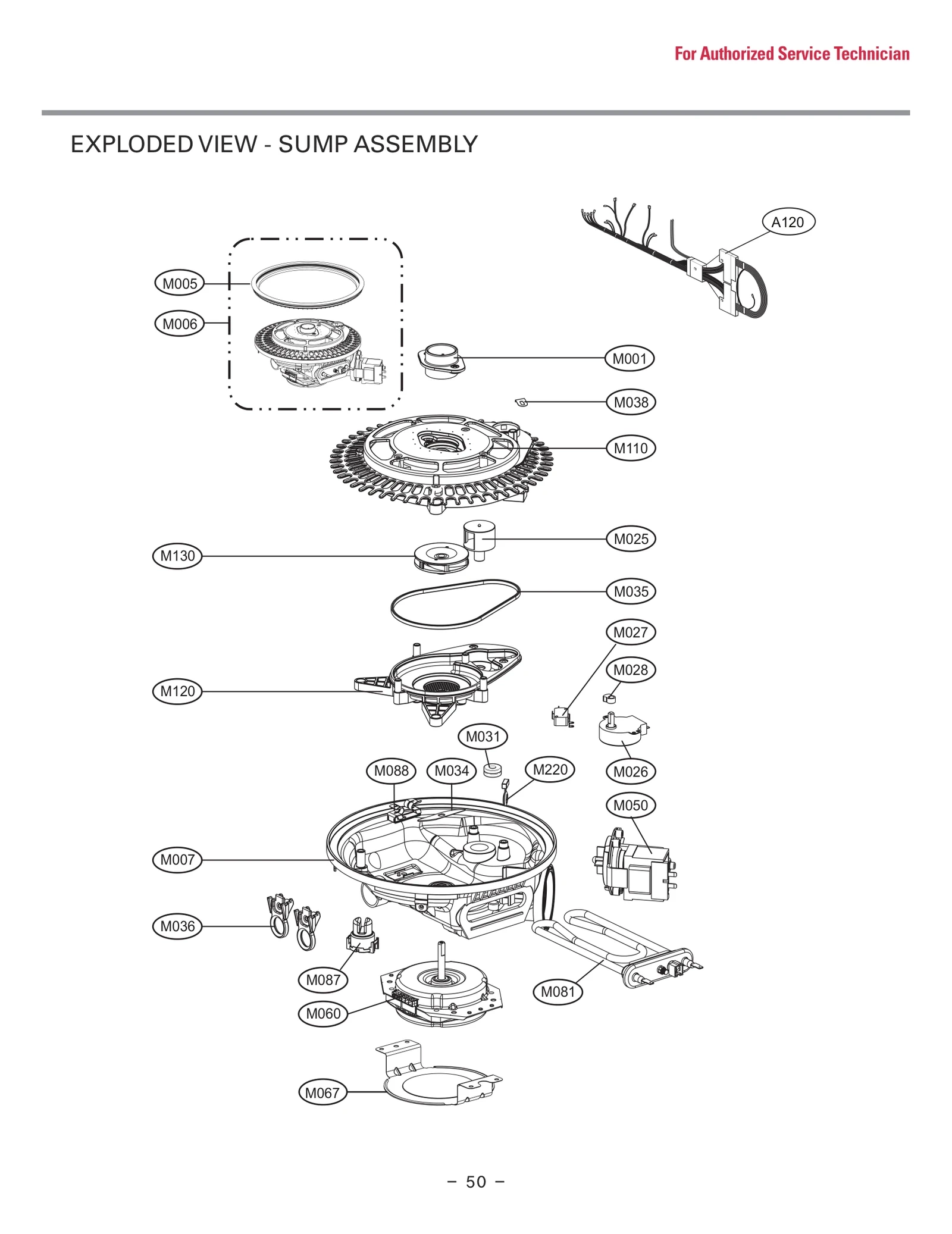 For Authorized Service Technician

EXPLODED VIEW - SUMP ASSEMBLY

A120
M005
M006
M001
M038
M110
M025
M130
M035
M027
M028
M120
M031
M088
M034
M220
M026
M050
M007
M036
M087
M060
M081
M067

– 50 –