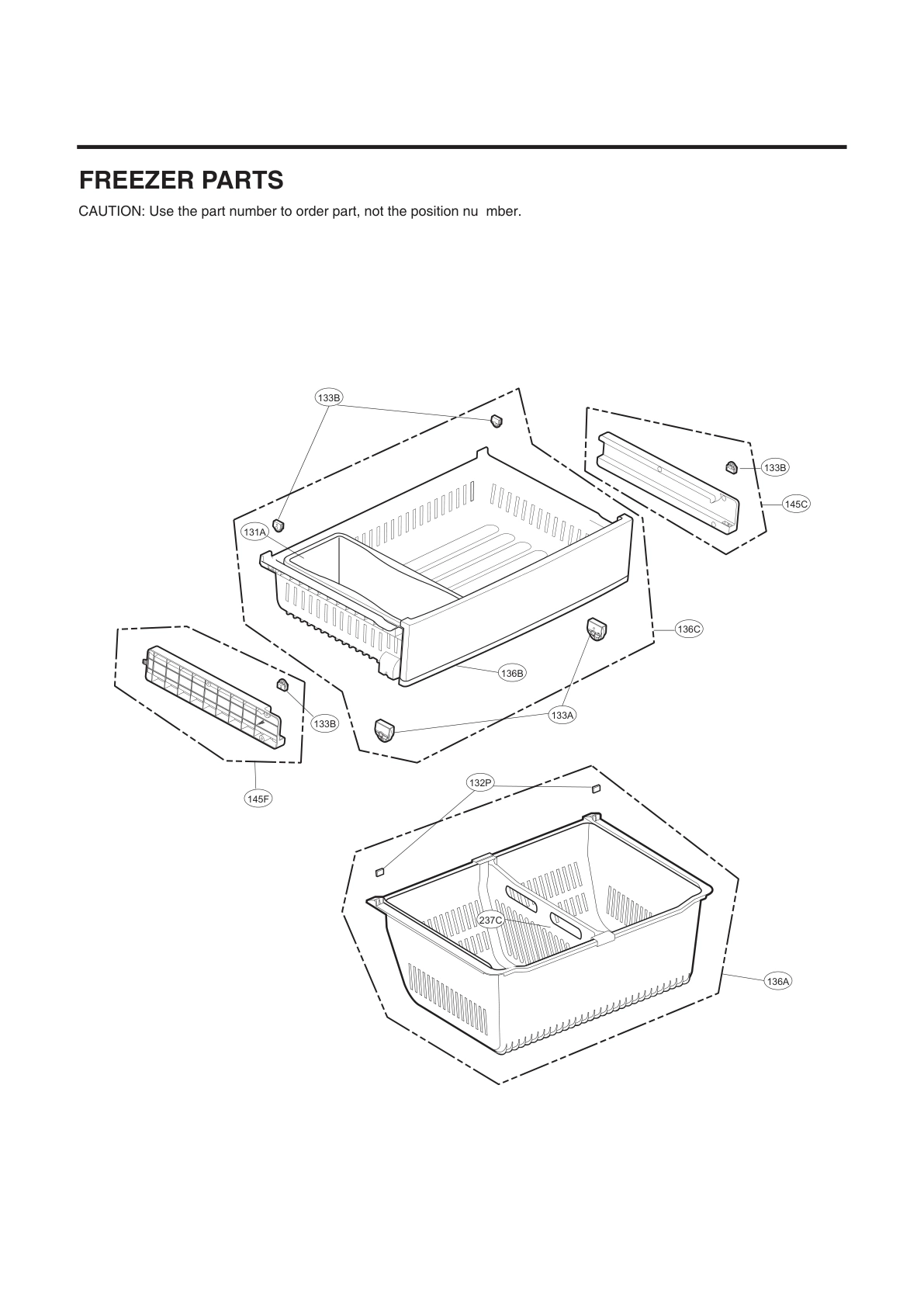 FREEZER PARTS

CAUTION: Use the part number to order part, not the position nu mber.

133B

133B

145C

131A

136C

136B

133B

133A

145F

132P

237C

136A