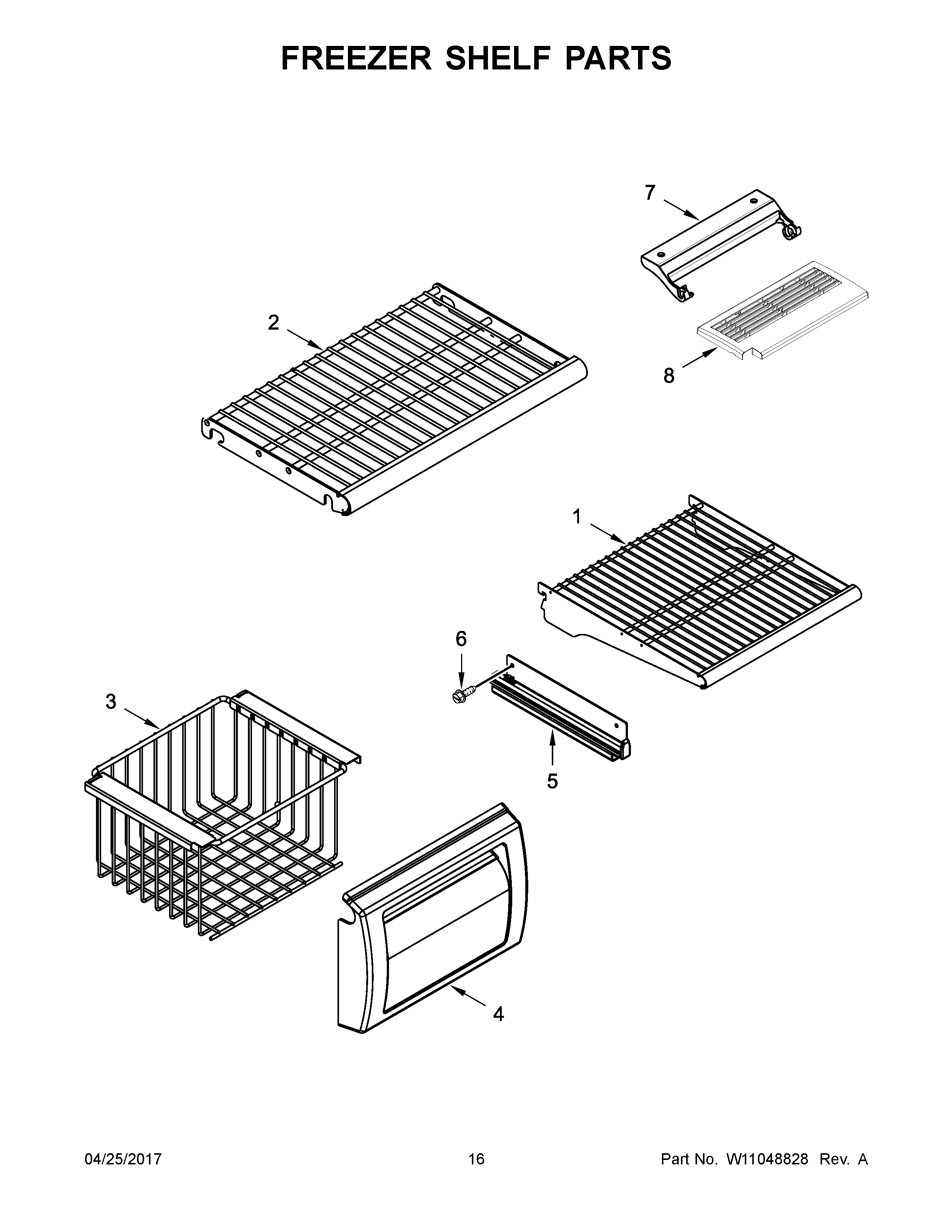 FREEZER SHELF PARTS

7

2

8

1

6

3

5

4

04/25/2017

16

Part No. W11048828 Rev. A