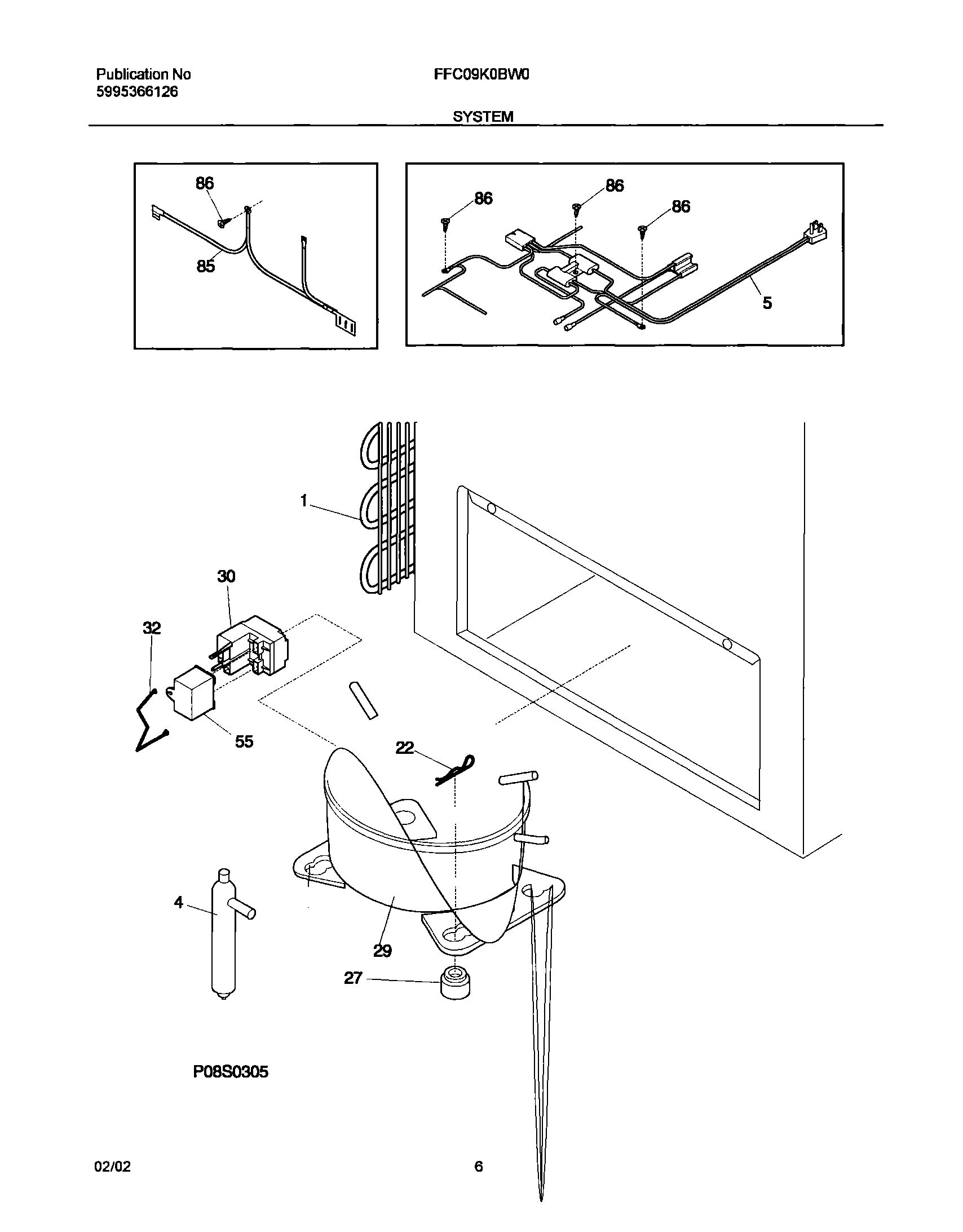 Publication No
5995366126

FFC09K0BW0

SYSTEM

86
85

86
86
86
5

1
30
32
55
22
4
29
27

P08S0305

02/02

6