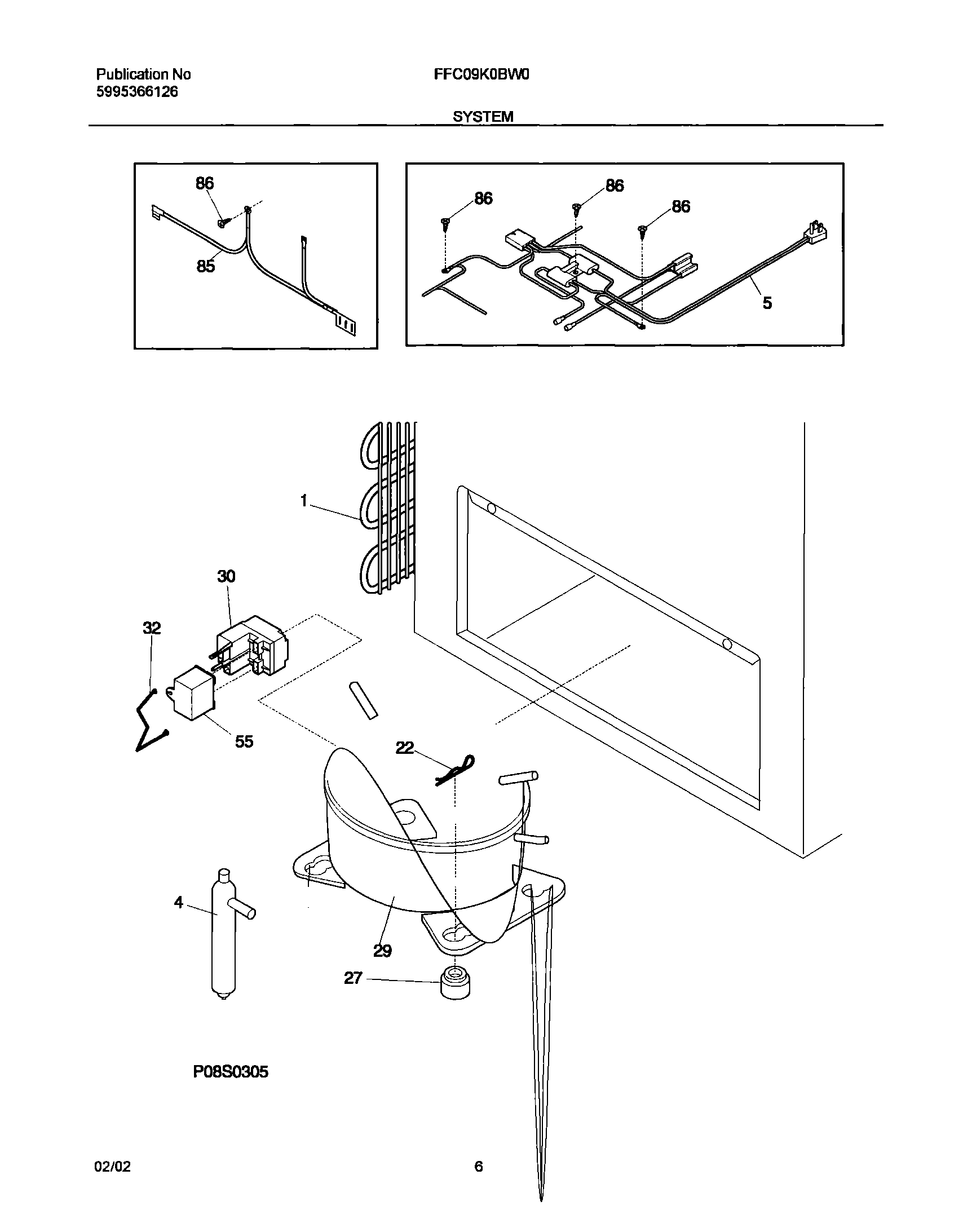 Publication No
5995366126

FFC09K0BW0

SYSTEM

86
85

86
86
86
5

1
30
32
55
22
4
29
27

P08S0305

02/02

6