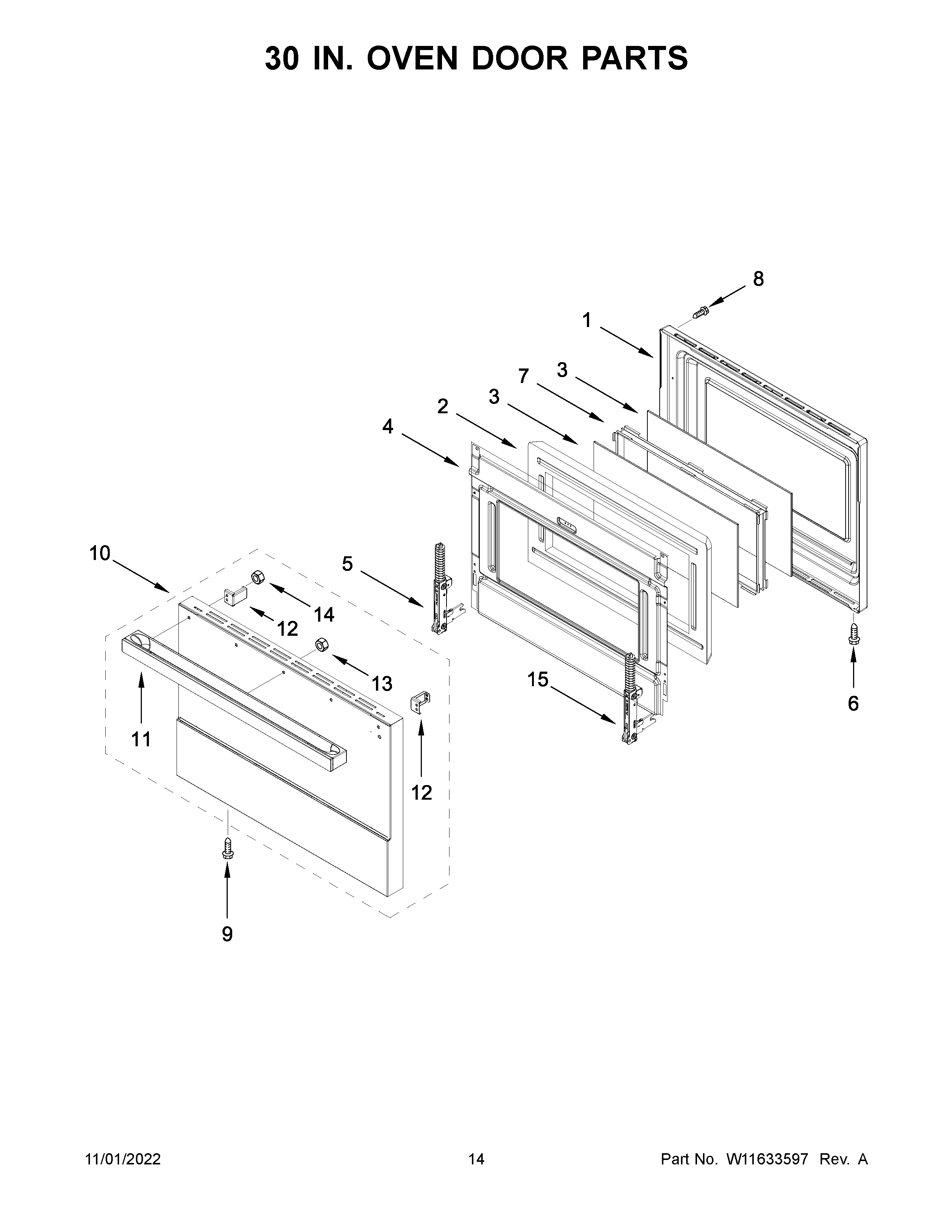 30 IN. OVEN DOOR PARTS

8
1
3
7
3
2
4
10
5
14
12
13
15
6
11
12
9

11/01/2022

14

Part No. W11633597 Rev. A